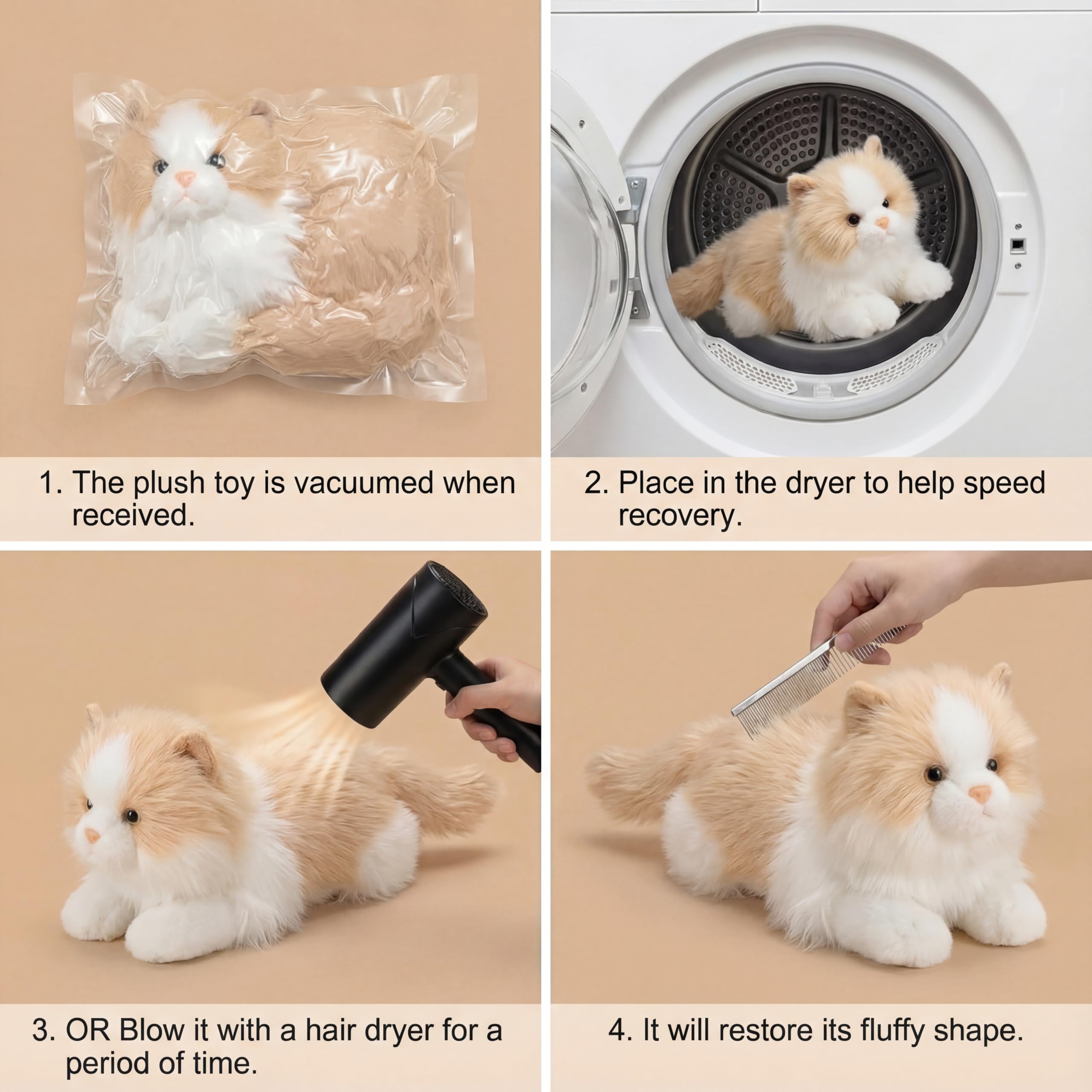 1. The plush toy is vacuumed when received.

2. Place in the dryer to help speed recovery.

3. OR Blow it with a hair dryer for a period of time.

4. It will restore its fluffy shape.