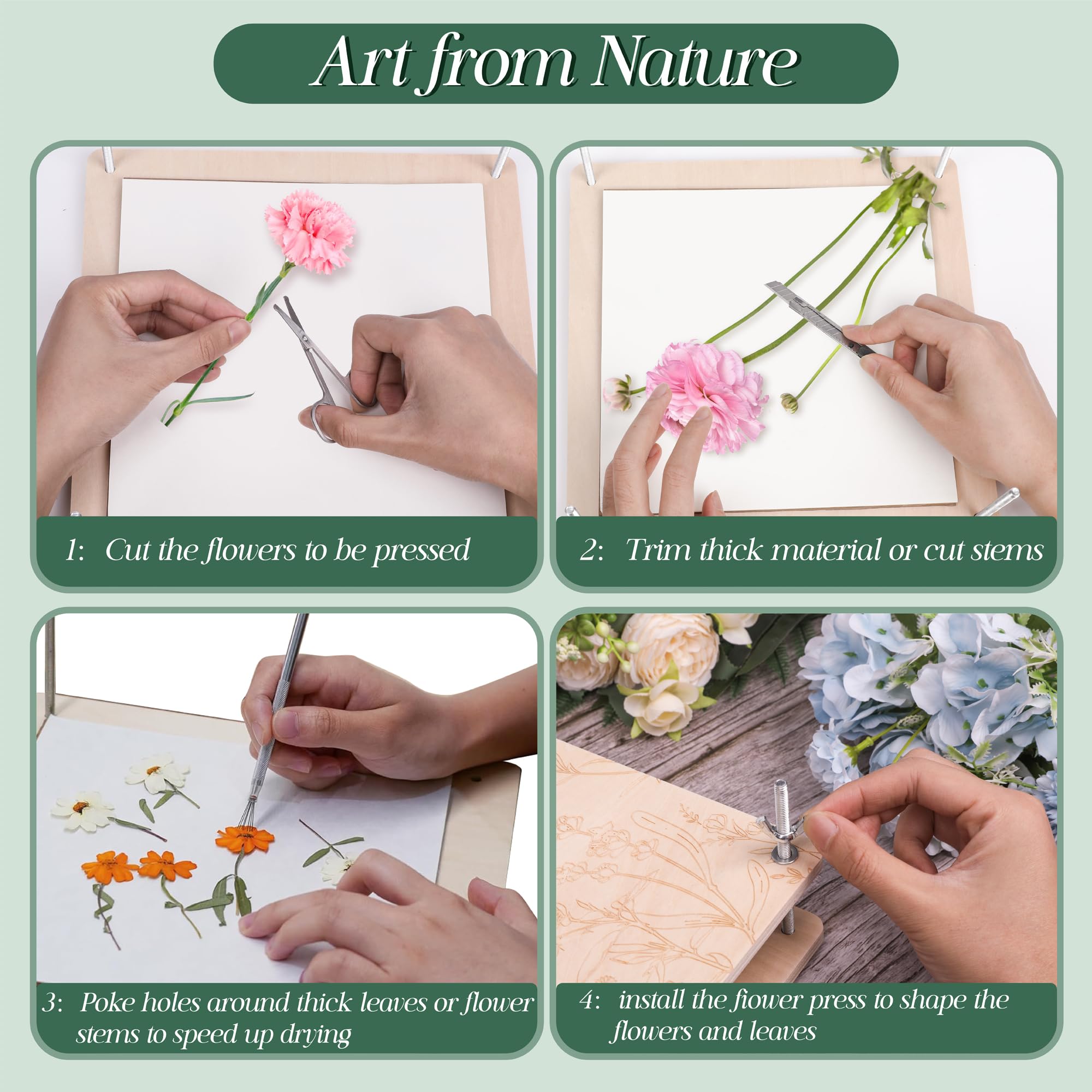 Art from Nature

1: Cut the flowers to be pressed

2: Trim thick material or cut stems

3: Poke holes around thick leaves or flower stems to speed up drying

4: install the flower press to shape the flowers and leaves