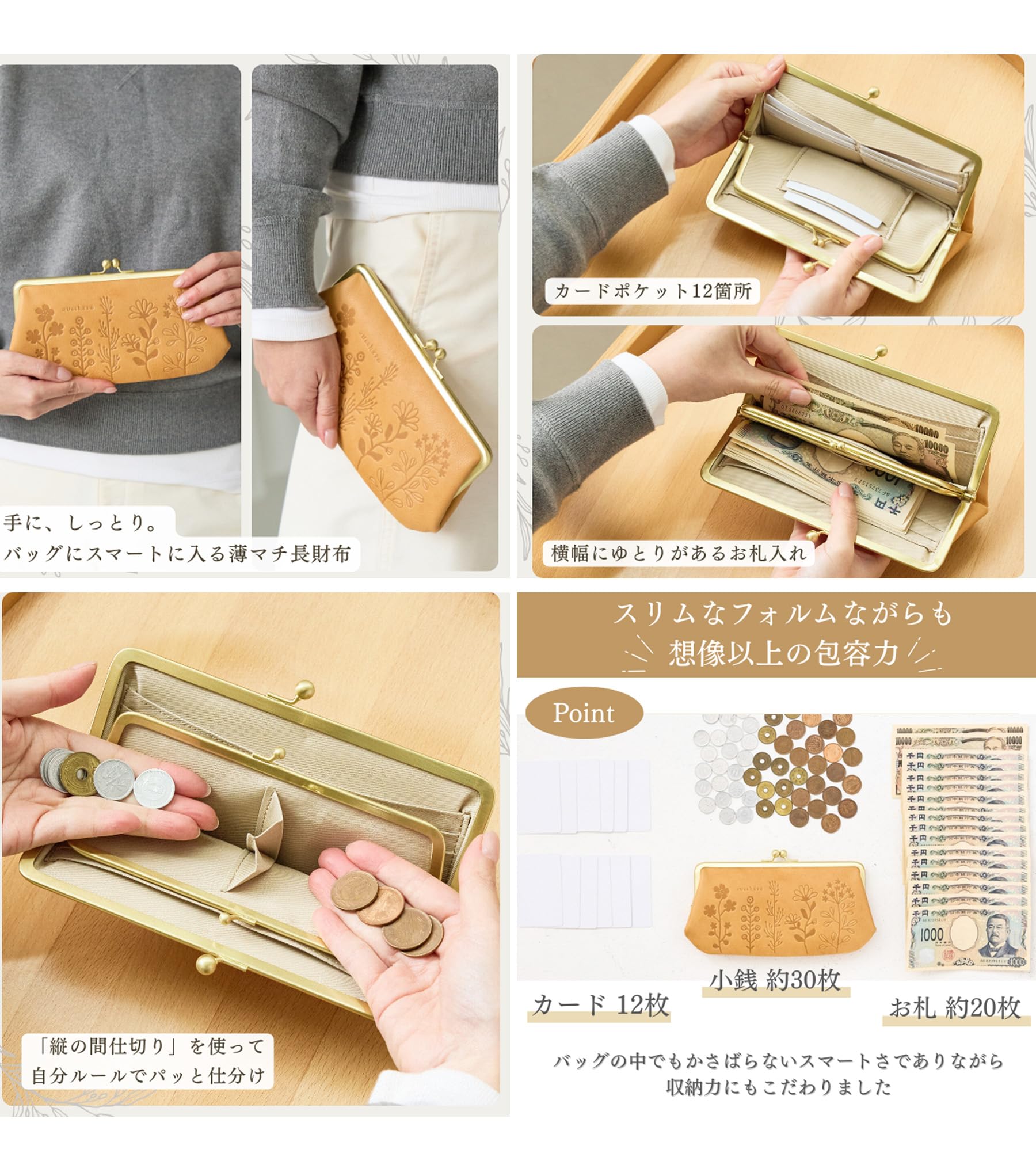 手に、しっとり。
バッグにスマートに入る薄マチ長財布

カードポケット12箇所

横幅にゆとりがあるお札入れ

「縦の間仕切り」を使って
自分ルールでパッと仕分け

スリムなフォルムながらも
想像以上の包容力

Point

カード 12枚

小銭 約30枚

お札 約20枚

バッグの中でもかさばらないスマートさでありながら
収納力にもこだわりました