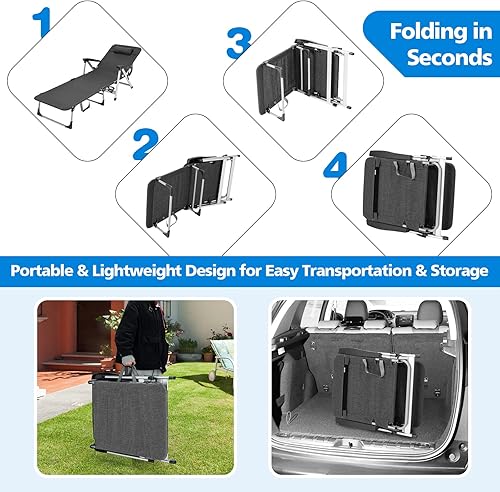 1

3

Folding in Seconds

2

4

Portable & Lightweight Design for Easy Transportation & Storage