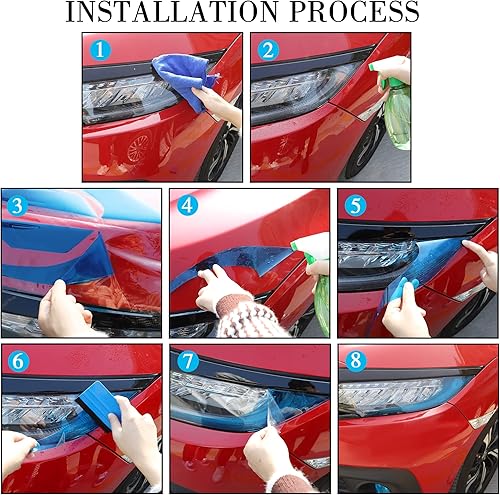 INSTALLATION PROCESS

1

2

3

4

5

6

7

8