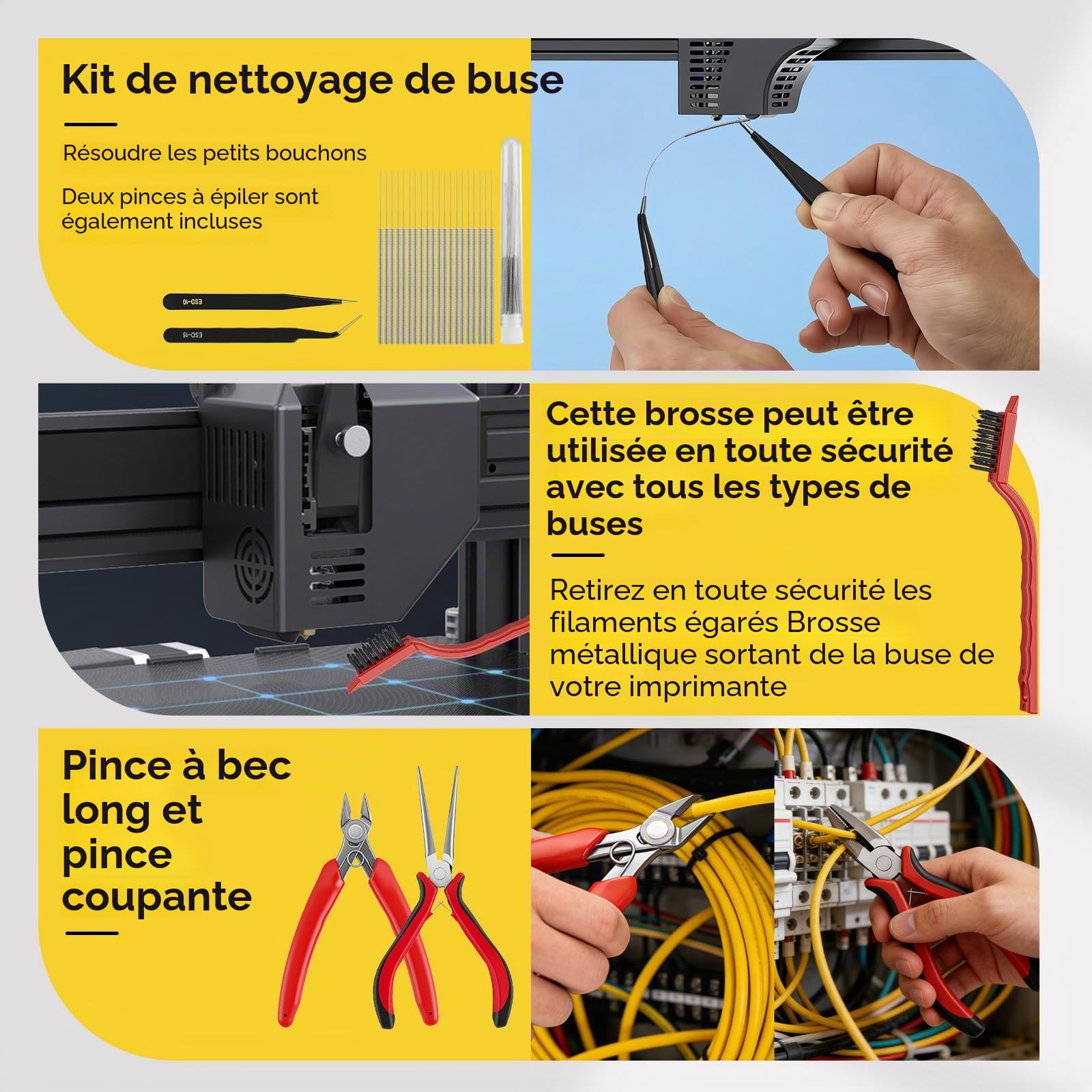 Kit de nettoyage de buse

Résoudre les petits bouchons

Deux pinces à épiler sont également incluses

ESD-10

ESD-15

Cette brosse peut être utilisée en toute sécurité avec tous les types de buses

Retirez en toute sécurité les filaments égarés Brosse métallique sortant de la buse de votre imprimante

Pince à bec long et pince coupante