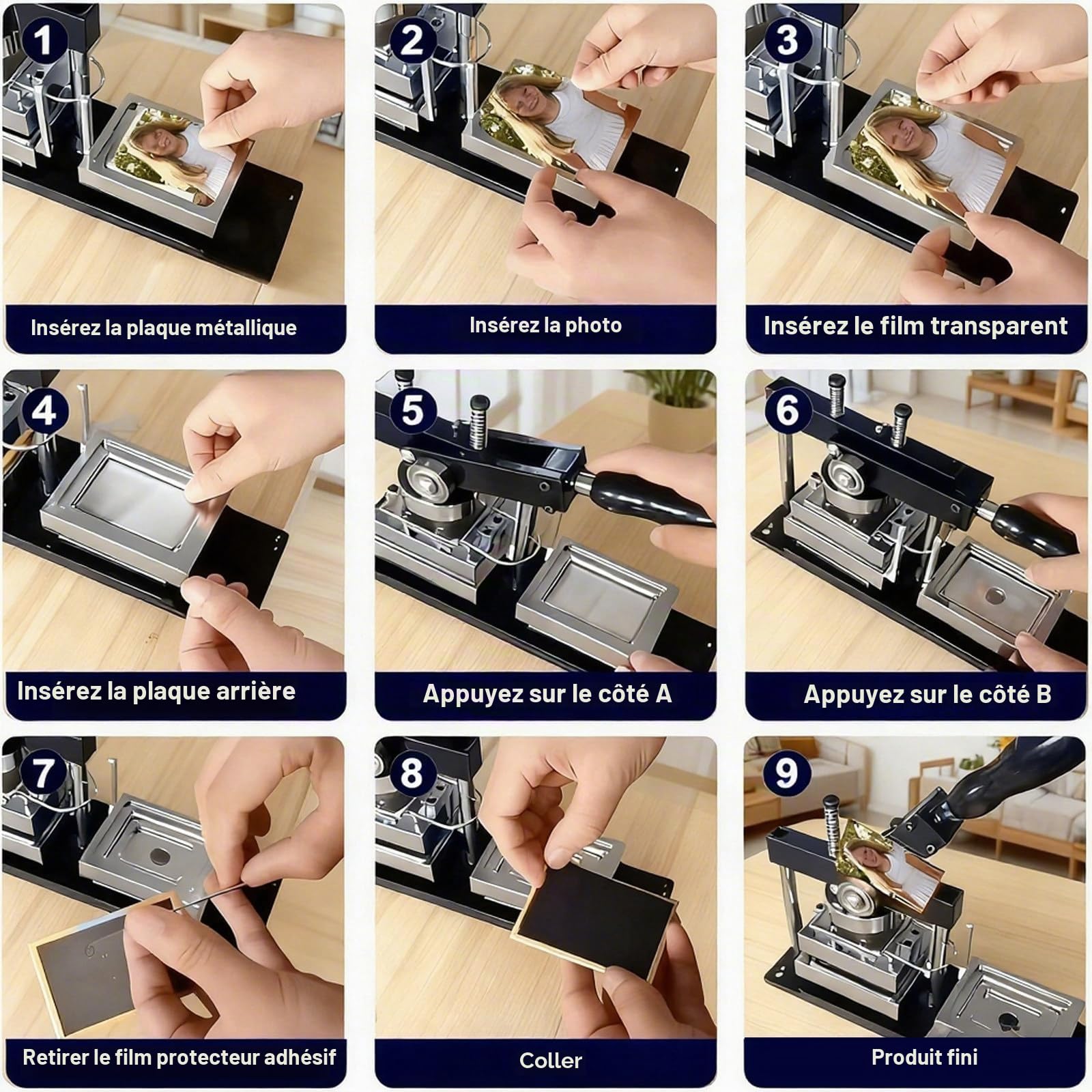 1
Insérez la plaque métallique

2
Insérez la photo

3
Insérez le film transparent

4
Insérez la plaque arrière

5
Appuyez sur le côté A

6
Appuyez sur le côté B

7
Retirer le film protecteur adhésif

8
Coller

9
Produit fini