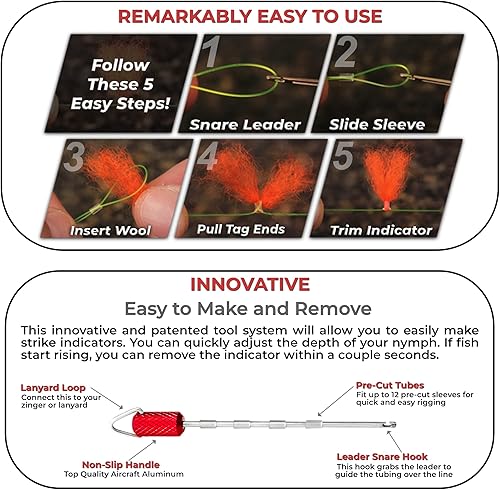 REMARKABLY EASY TO USE

Follow These 5 Easy Steps!

1 Snare Leader

2 Slide Sleeve

3 Insert Wool

4 Pull Tag Ends

5 Trim Indicator

INNOVATIVE

Easy to Make and Remove

This innovative and patented tool system will allow you to easily make strike indicators. You can quickly adjust the depth of your nymph. If fish start rising, you can remove the indicator within a couple seconds.

Lanyard Loop
Connect this to your zinger or lanyard

Pre-Cut Tubes
Fit up to 12 pre-cut sleeves for quick and easy rigging

Non-Slip Handle
Top Quality Aircraft Aluminum

Leader Snare Hook
This hook grabs the leader to guide the tubing over the line