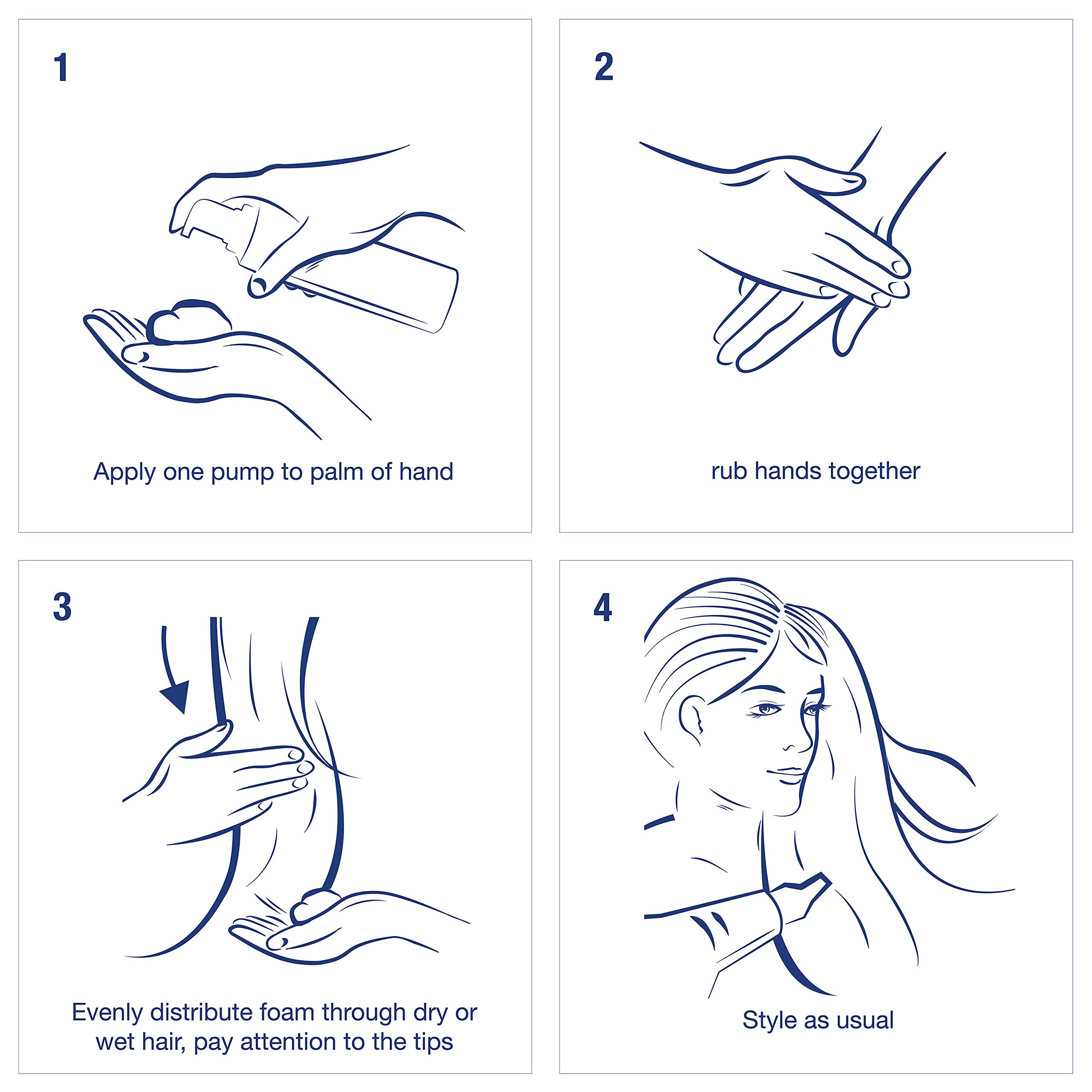 1

Apply one pump to palm of hand

2

rub hands together

3

Evenly distribute foam through dry or wet hair, pay attention to the tips

4

Style as usual