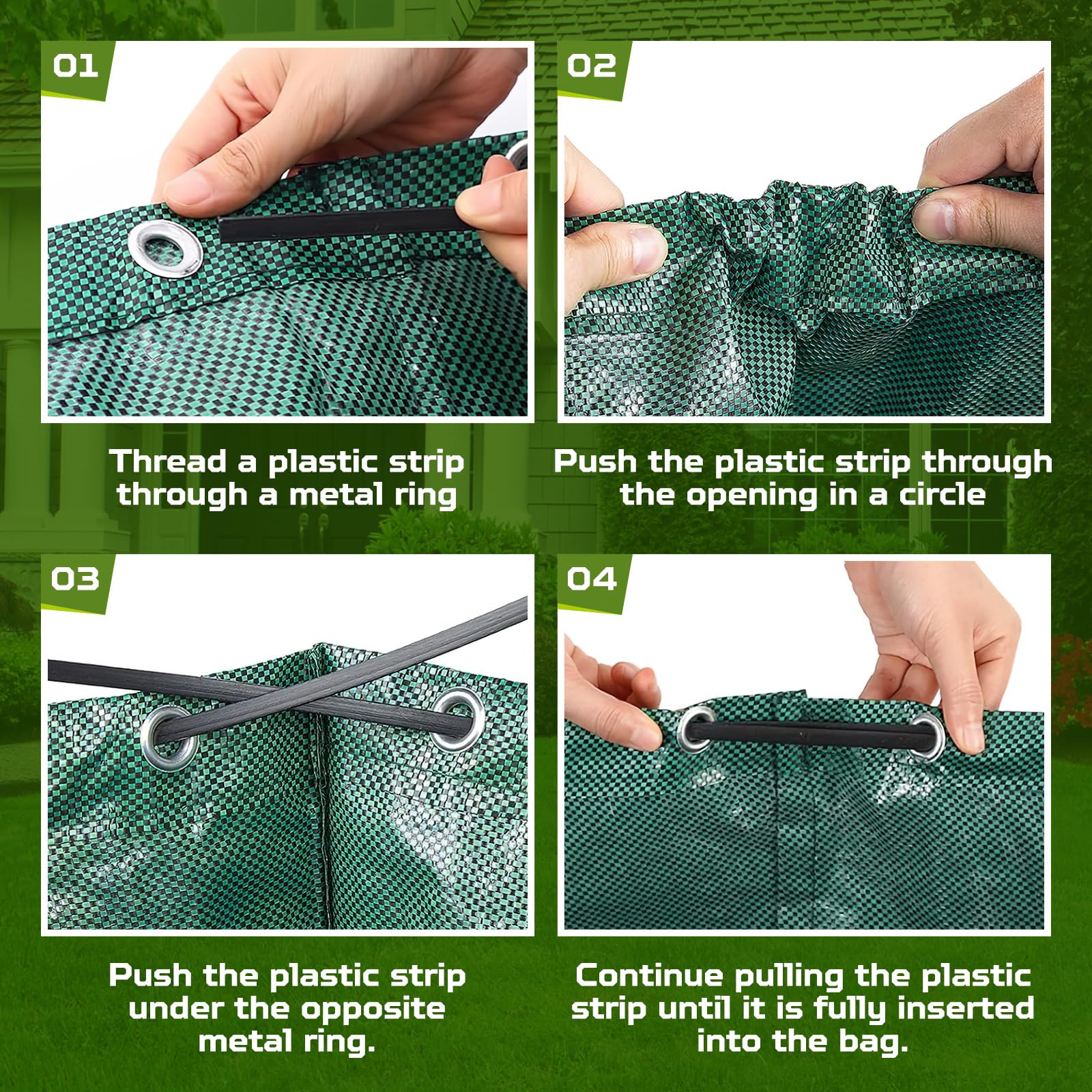 01

Thread a plastic strip through a metal ring

02

Push the plastic strip through the opening in a circle

03

Push the plastic strip under the opposite metal ring.

04

Continue pulling the plastic strip until it is fully inserted into the bag.