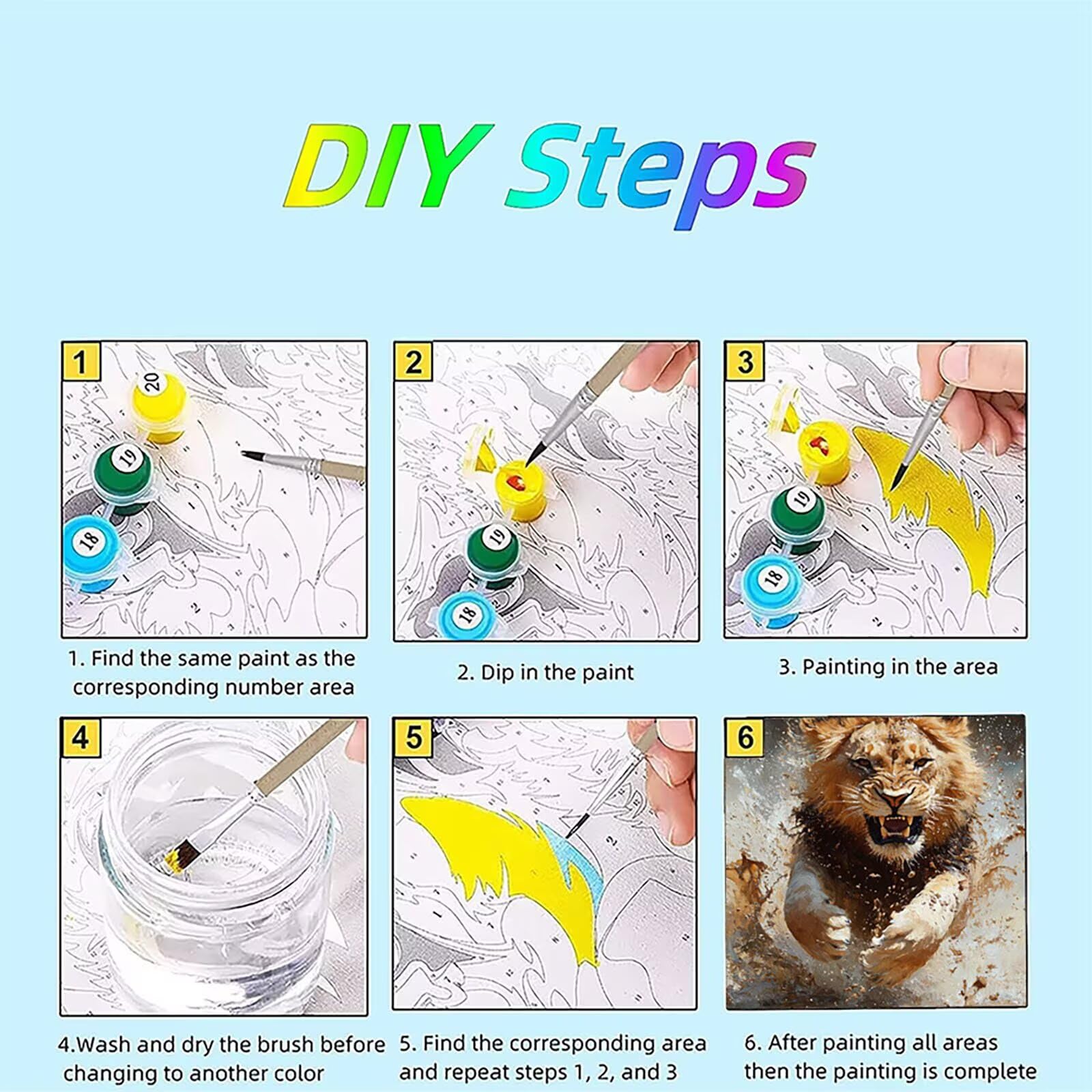 DIY Steps

1

20

19

18

1. Find the same paint as the corresponding number area

2

19

18

2. Dip in the paint

3

19

18

3. Painting in the area

4

4.Wash and dry the brush before changing to another color

5

5. Find the corresponding area and repeat steps 1, 2, and 3

6

6. After painting all areas then the painting is complete