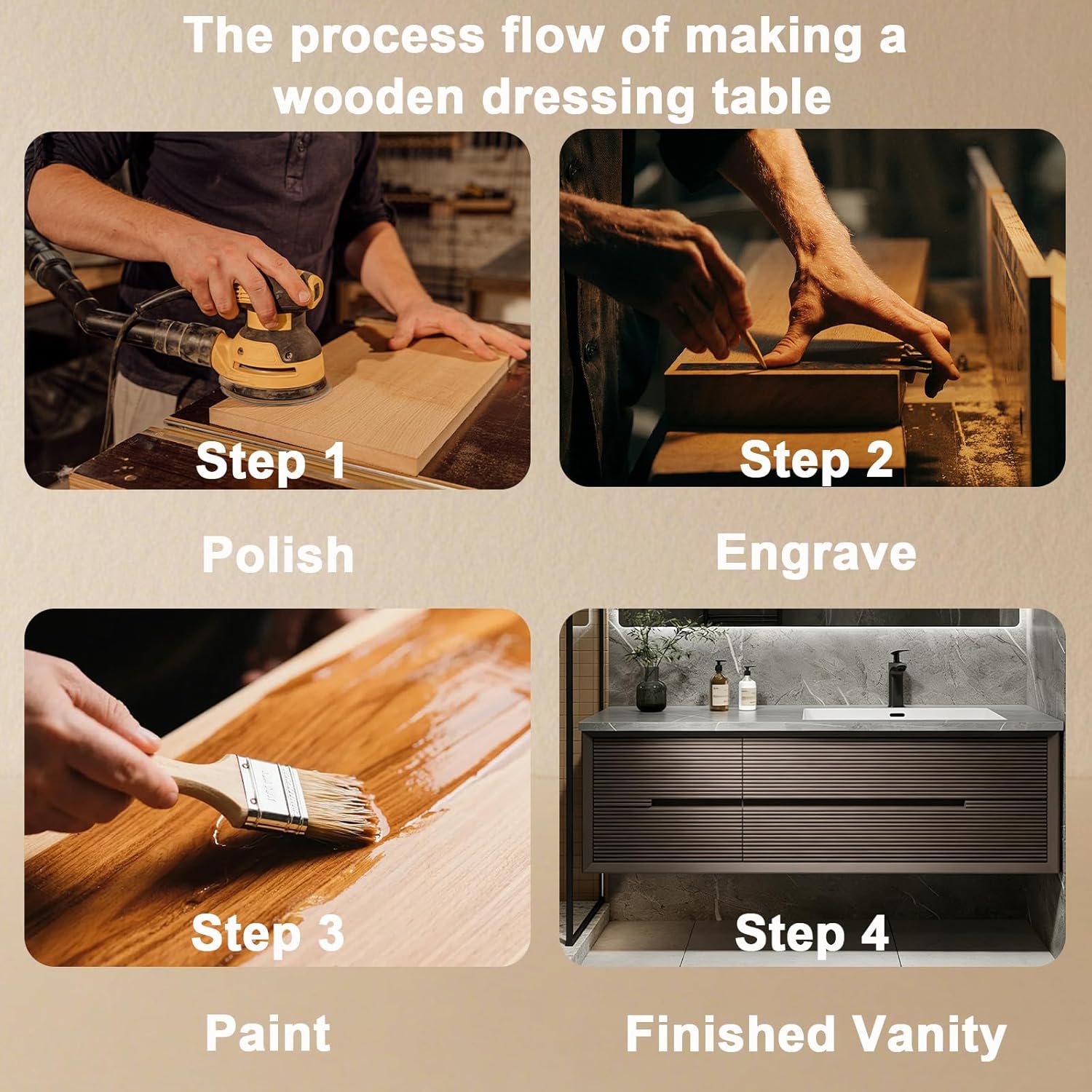 The process flow of making a wooden dressing table

Step 1

Polish

Step 2

Engrave

Step 3

Paint

Step 4

Finished Vanity