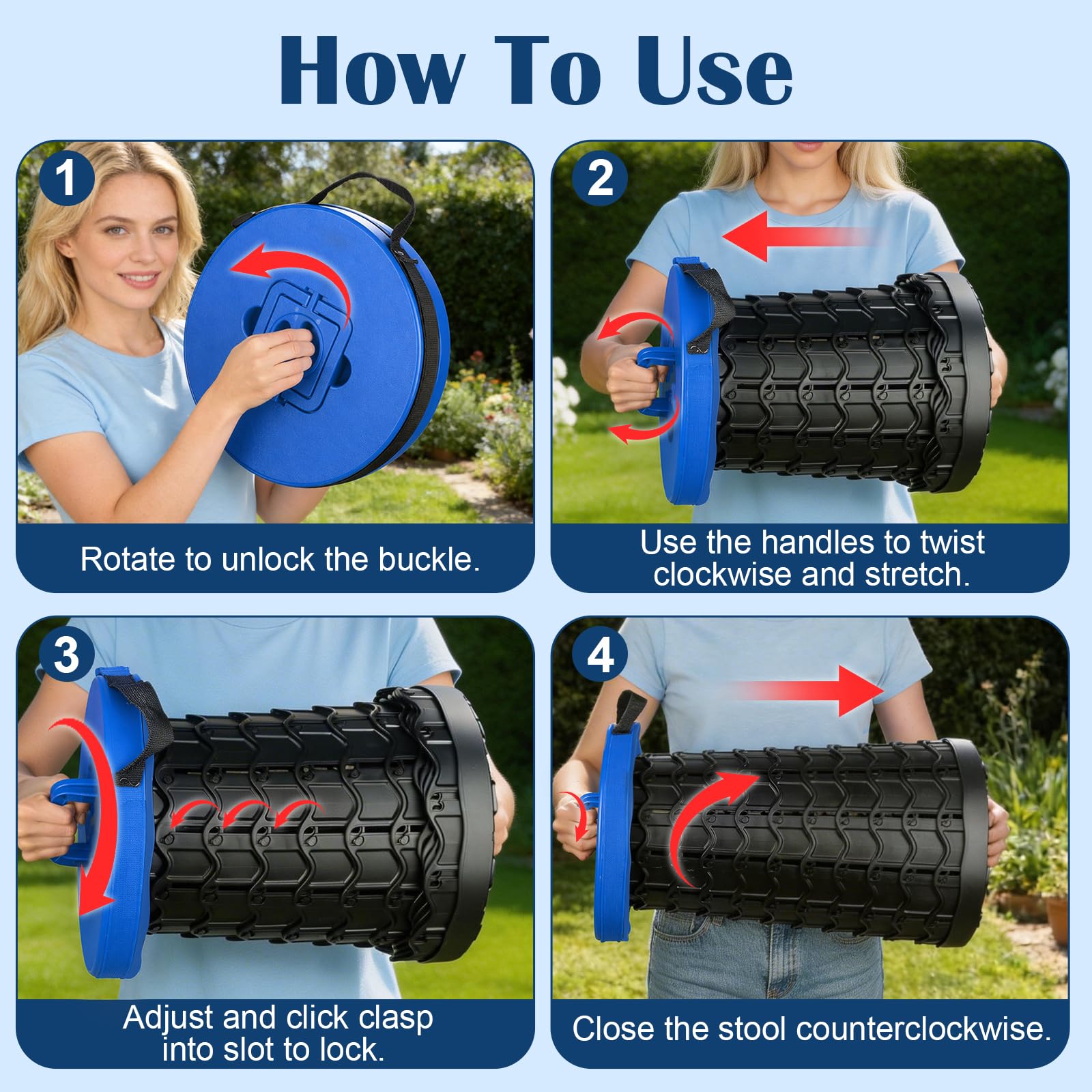 How To Use

1

Rotate to unlock the buckle.

2

Use the handles to twist clockwise and stretch.

3

Adjust and click clasp into slot to lock.

4

Close the stool counterclockwise.