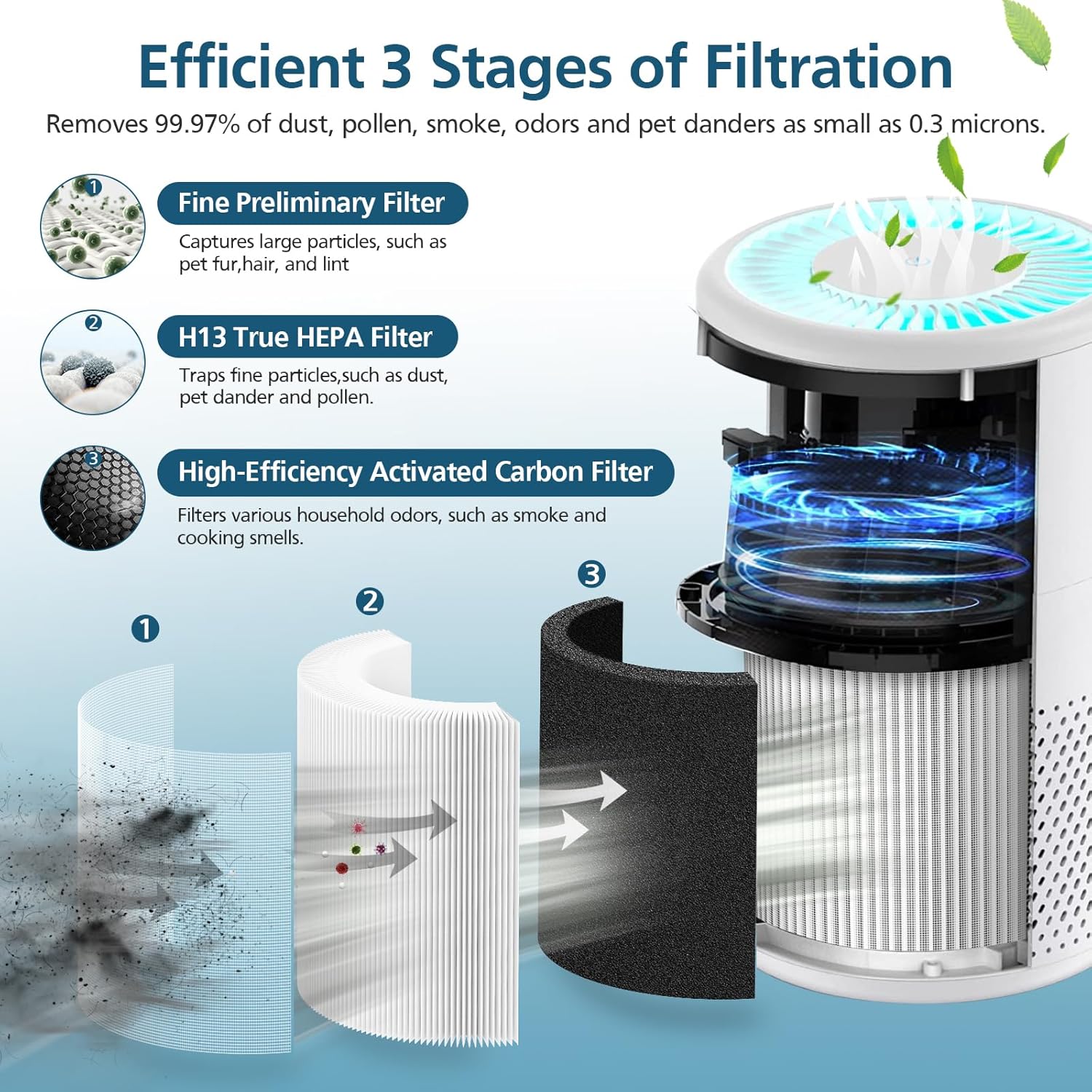 Efficient 3 Stages of Filtration

Removes 99.97% of dust, pollen, smoke, odors and pet danders as small as 0.3 microns.

1

Fine Preliminary Filter

Captures large particles, such as pet fur,hair, and lint

2

H13 True HEPA Filter

Traps fine particles,such as dust, pet dander and pollen.

3

High-Efficiency Activated Carbon Filter

Filters various household odors, such as smoke and cooking smells.

1

2

3