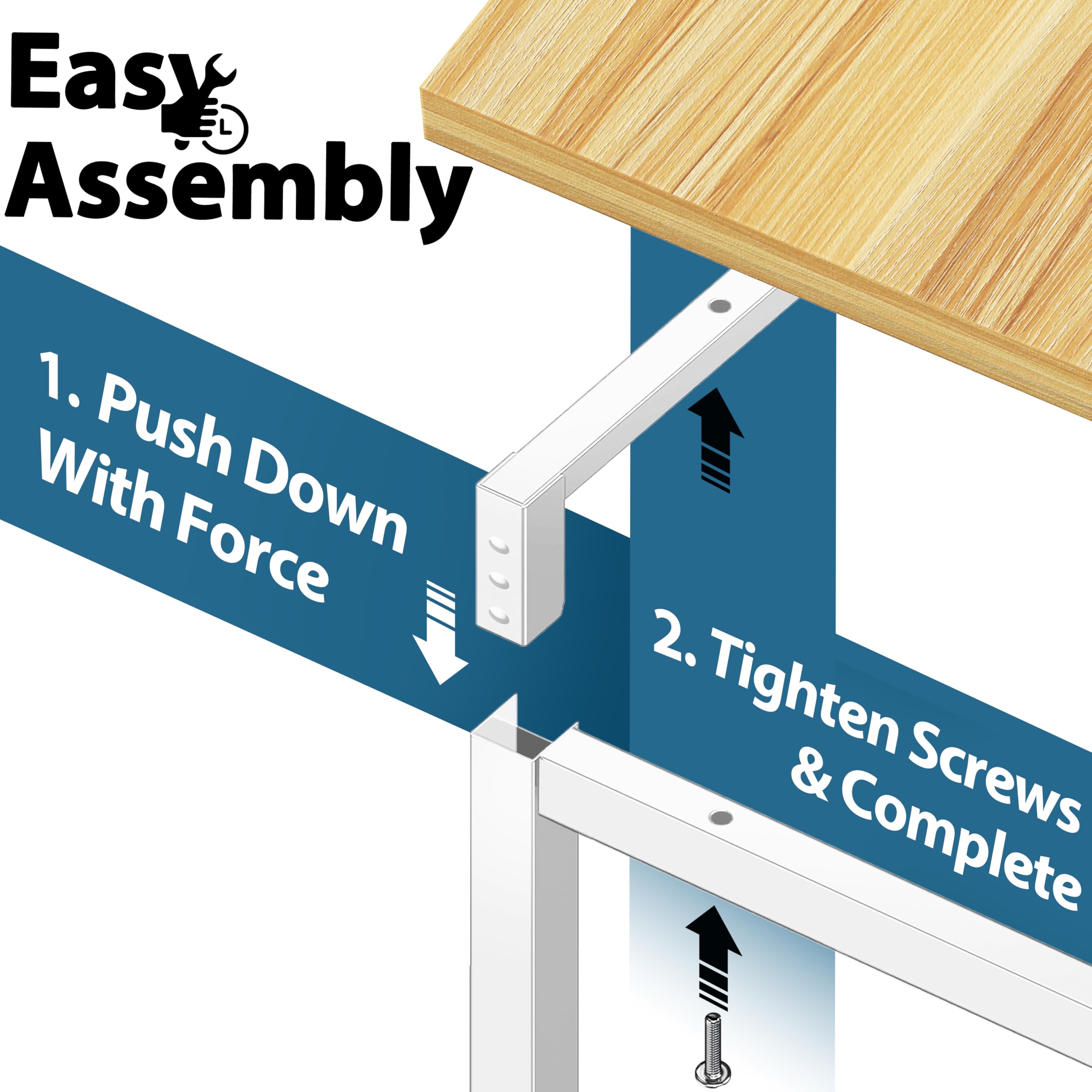 Easy Assembly

1. Push Down With Force

2. Tighten Screws & Complete