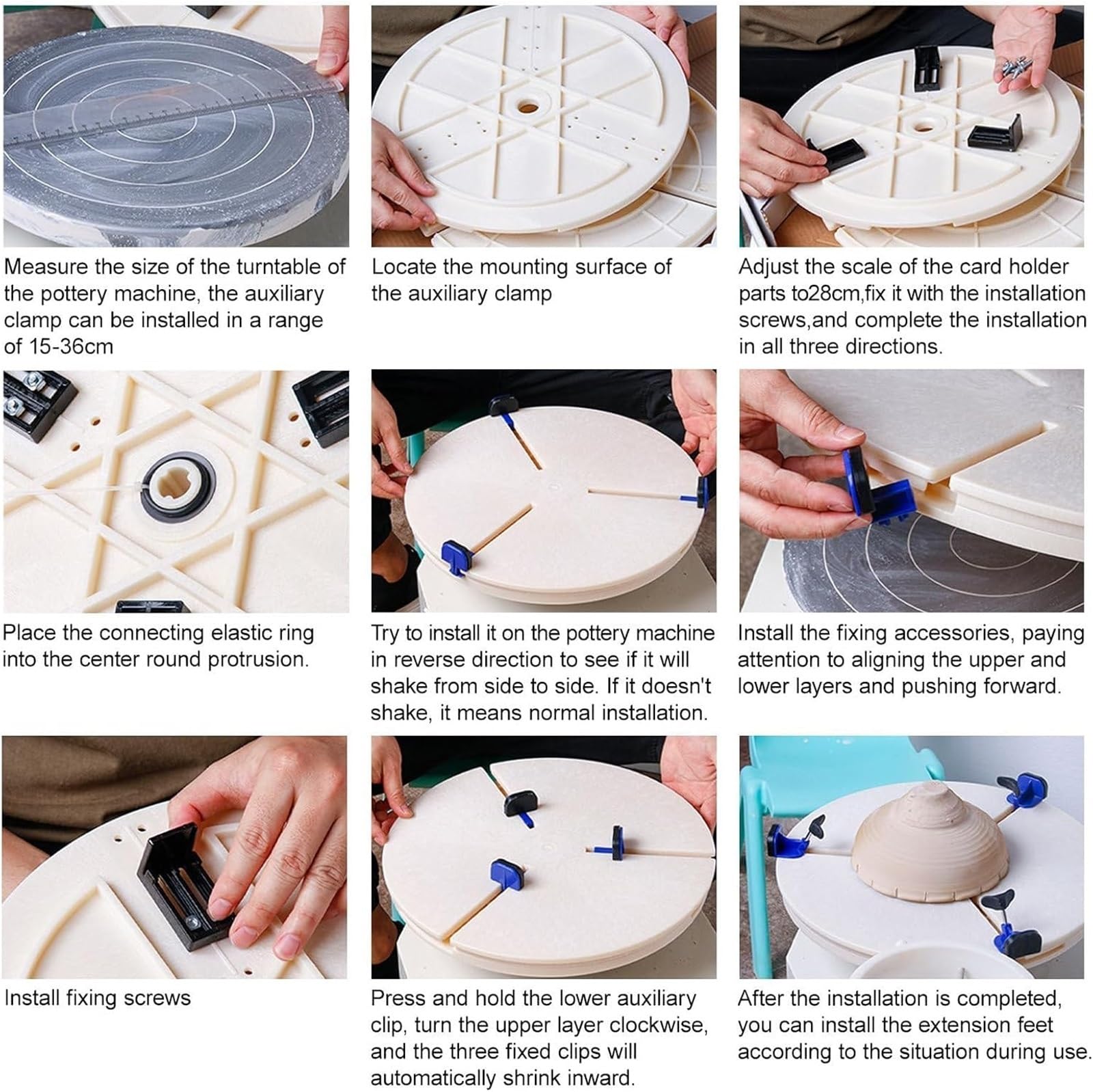 Measure the size of the turntable of the pottery machine, the auxiliary clamp can be installed in a range of 15-36cm

Locate the mounting surface of the auxiliary clamp

Adjust the scale of the card holder parts to28cm,fix it with the installation screws,and complete the installation in all three directions.

Place the connecting elastic ring into the center round protrusion.

Try to install it on the pottery machine in reverse direction to see if it will shake from side to side. If it doesn't shake, it means normal installation.

Install the fixing accessories, paying attention to aligning the upper and lower layers and pushing forward.

Install fixing screws

Press and hold the lower auxiliary clip, turn the upper layer clockwise, and the three fixed clips will automatically shrink inward.

After the installation is completed, you can install the extension feet according to the situation during use.