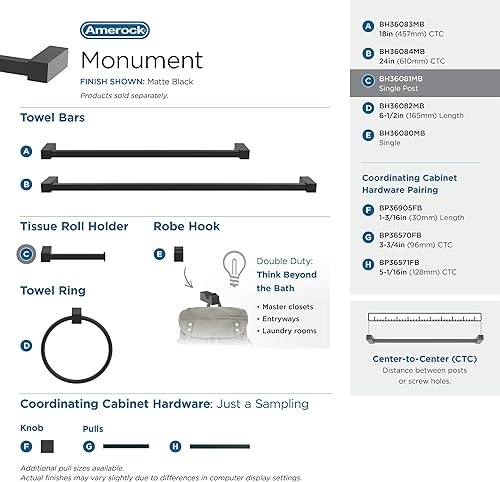 Amerock

Monument

FINISH SHOWN: Matte Black

Products sold separately.

Towel Bars

A

B

Tissue Roll Holder

C

Robe Hook

E

Double Duty: Think Beyond the Bath

• Master closets
• Entryways
• Laundry rooms

Towel Ring

D

Coordinating Cabinet Hardware: Just a Sampling

Knob

F

Pulls

G

H

Additional pull sizes available.
Actual finishes may vary slightly due to differences in computer display settings.

A BH36083MB 18in (457mm) CTC

B BH36084MB 24in (610mm) CTC

C BH36081MB Single Post

D BH36082MB 6-1/2in (165mm) Length

E BH36080MB Single

Coordinating Cabinet Hardware Pairing

F BP36905FB 1-3/16in (30mm) Length

G BP36570FB 3-3/4in (96mm) CTC

H BP36571FB 5-1/16in (128mm) CTC

Center-to-Center (CTC)
Distance between posts or screw holes.