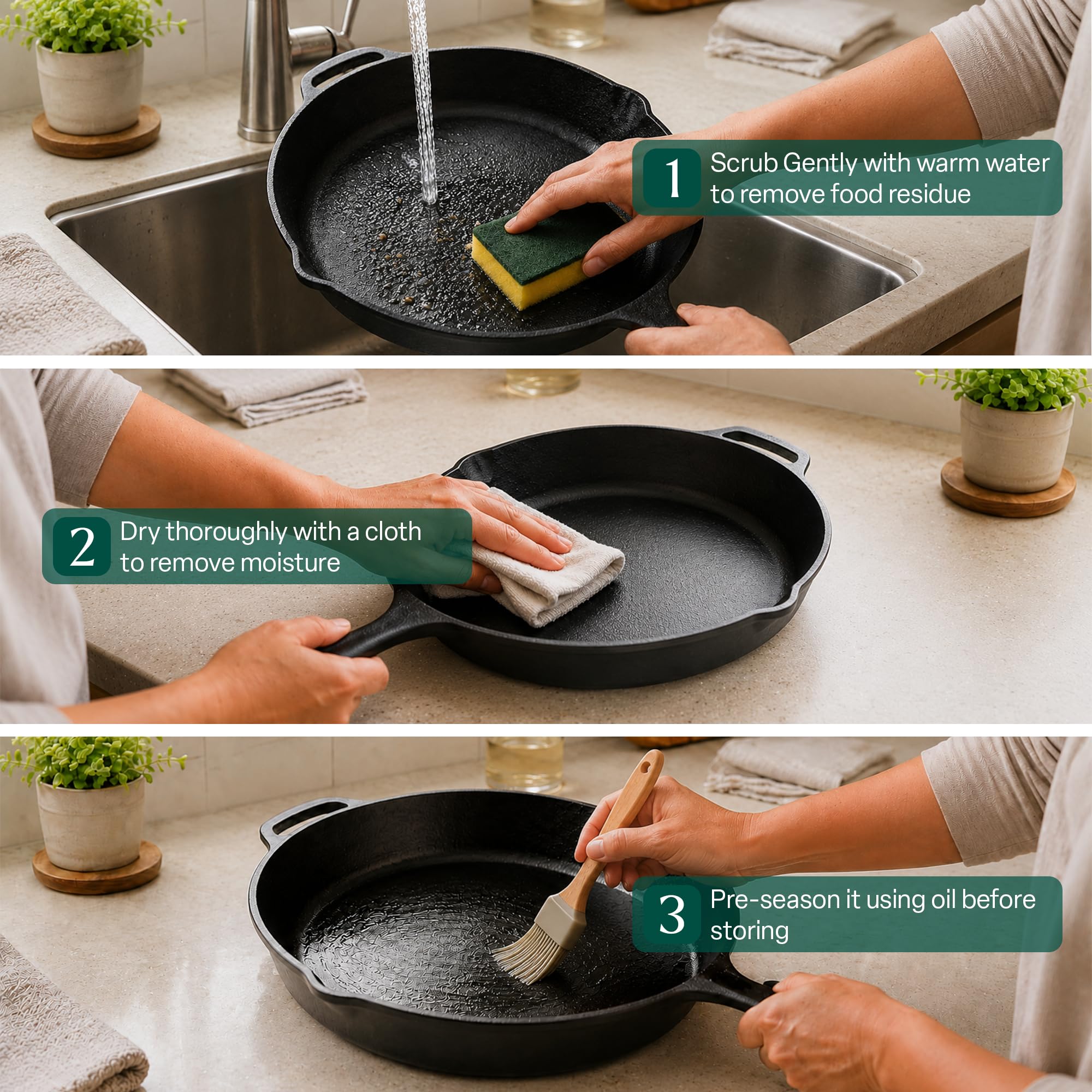 1 Scrub Gently with warm water to remove food residue

2 Dry thoroughly with a cloth to remove moisture

3 Pre-season it using oil before storing