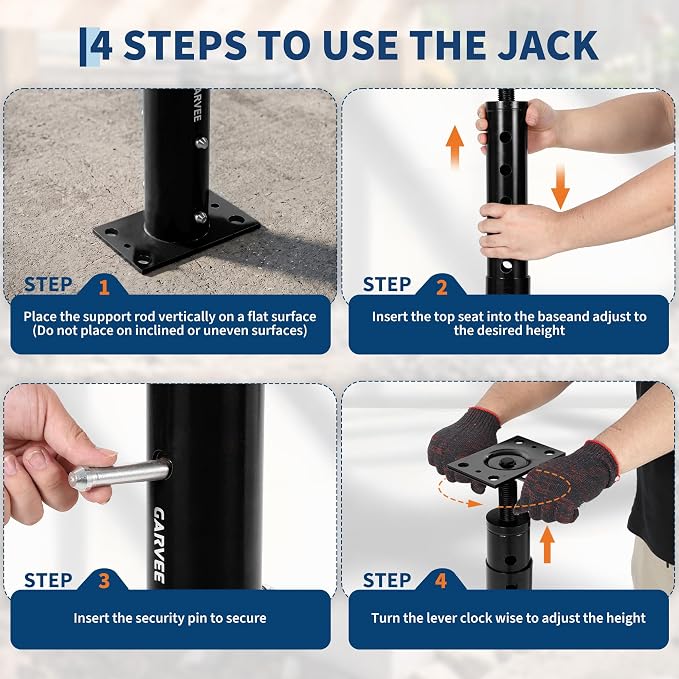 4 STEPS TO USE THE JACK

GARVEE

STEP 1
Place the support rod vertically on a flat surface (Do not place on inclined or uneven surfaces)

STEP 2
Insert the top seat into the baseand adjust to the desired height

GARVEE

STEP 3
Insert the security pin to secure

STEP 4
Turn the lever clock wise to adjust the height