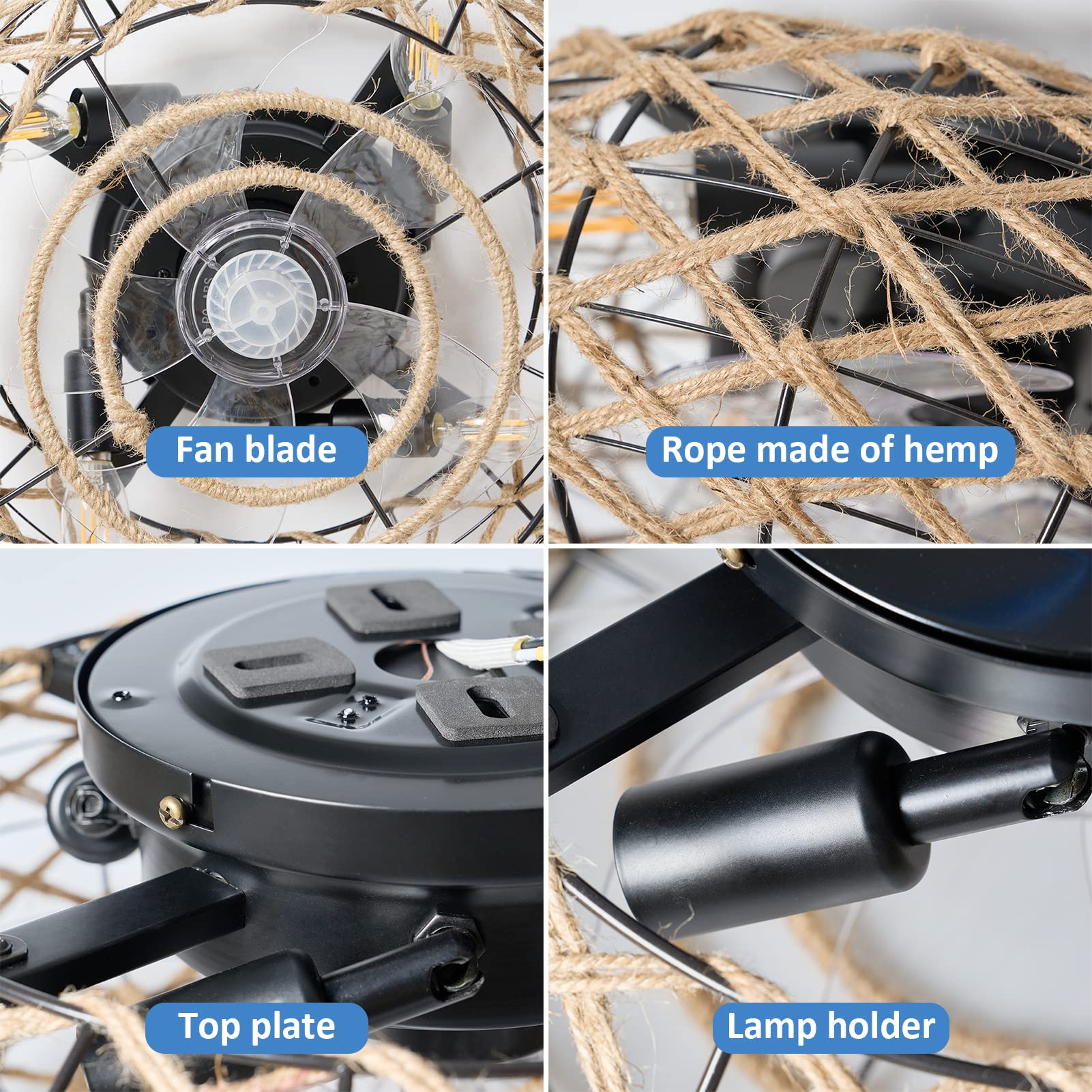 Fan blade

Rope made of hemp

Top plate

Lamp holder