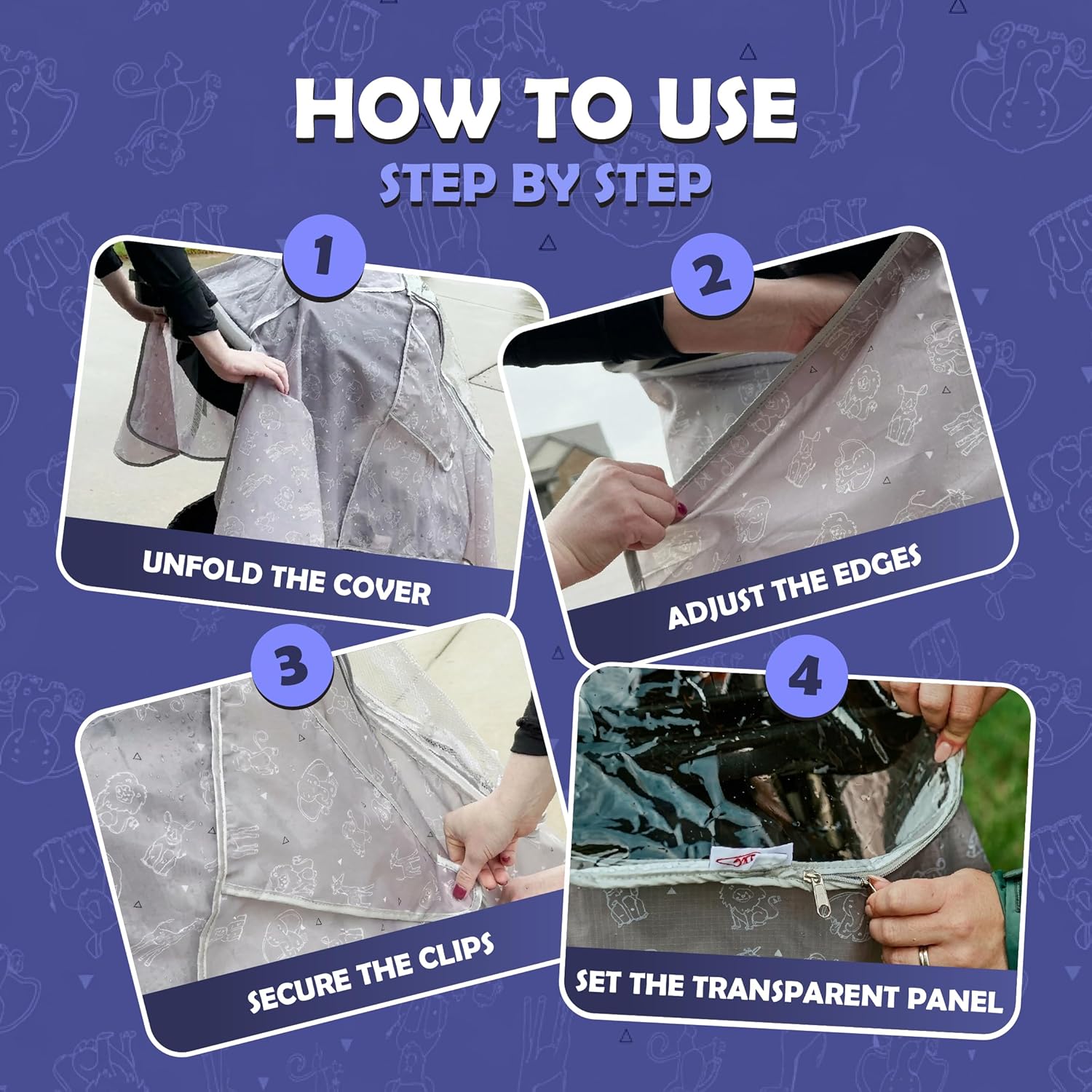 HOW TO USE
STEP BY STEP

1
UNFOLD THE COVER

2
ADJUST THE EDGES

3
SECURE THE CLIPS

4
SET THE TRANSPARENT PANEL