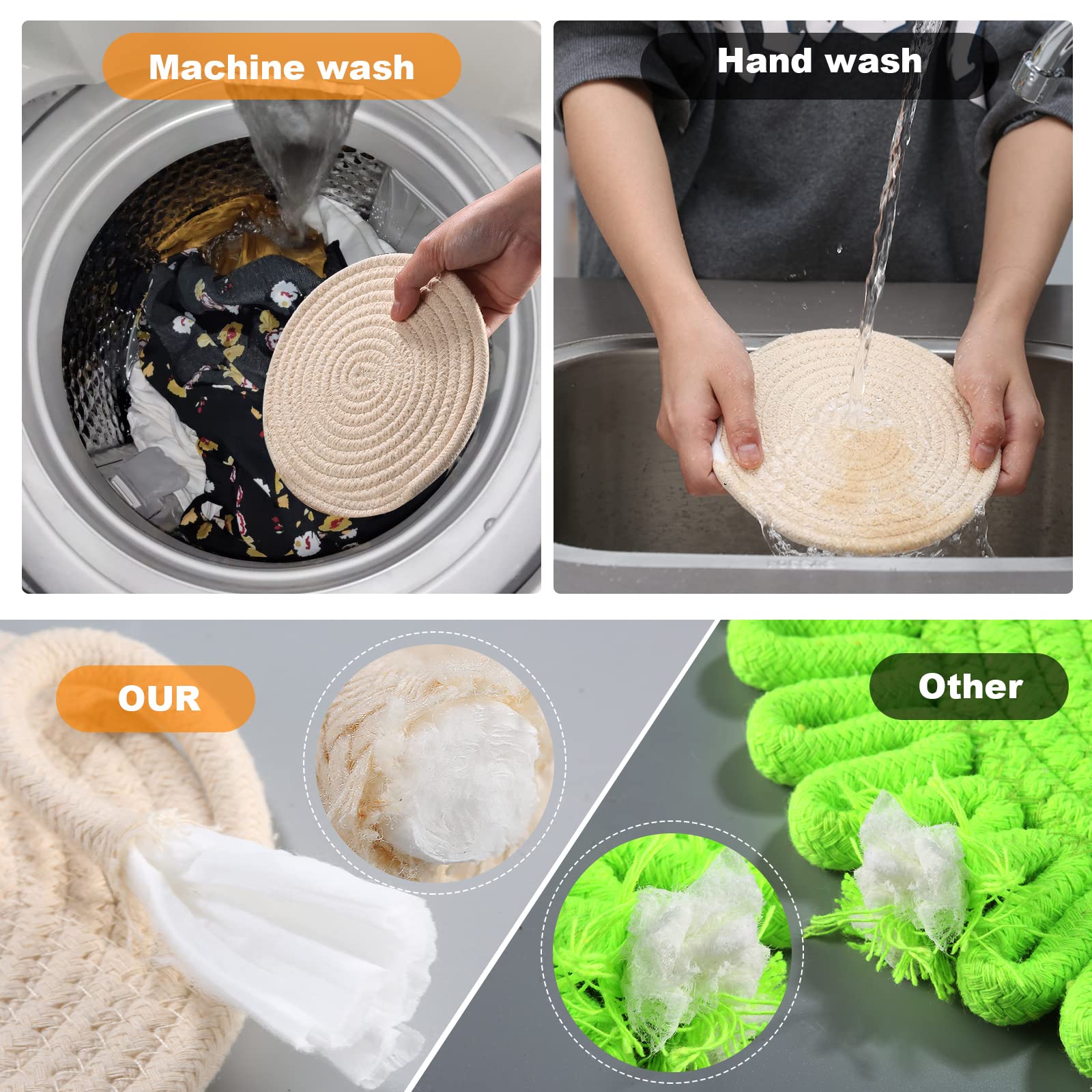 Machine wash

Hand wash

OUR

Other