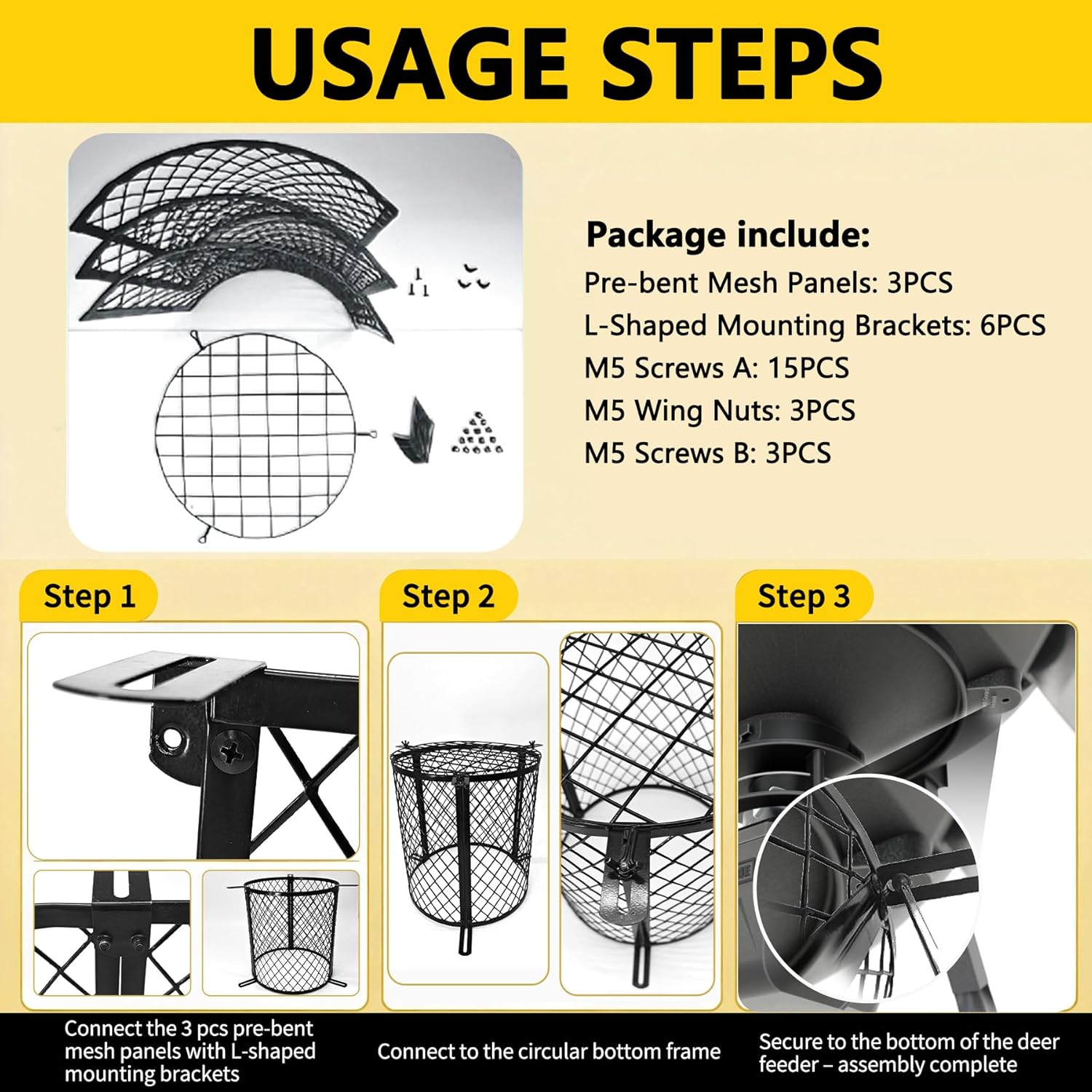 USAGE STEPS

Package include:
Pre-bent Mesh Panels: 3PCS
L-Shaped Mounting Brackets: 6PCS
M5 Screws A: 15PCS
M5 Wing Nuts: 3PCS
M5 Screws B: 3PCS

Step 1

Step 2

Step 3

Connect the 3 pcs pre-bent mesh panels with L-shaped mounting brackets

Connect to the circular bottom frame

Secure to the bottom of the deer feeder – assembly complete