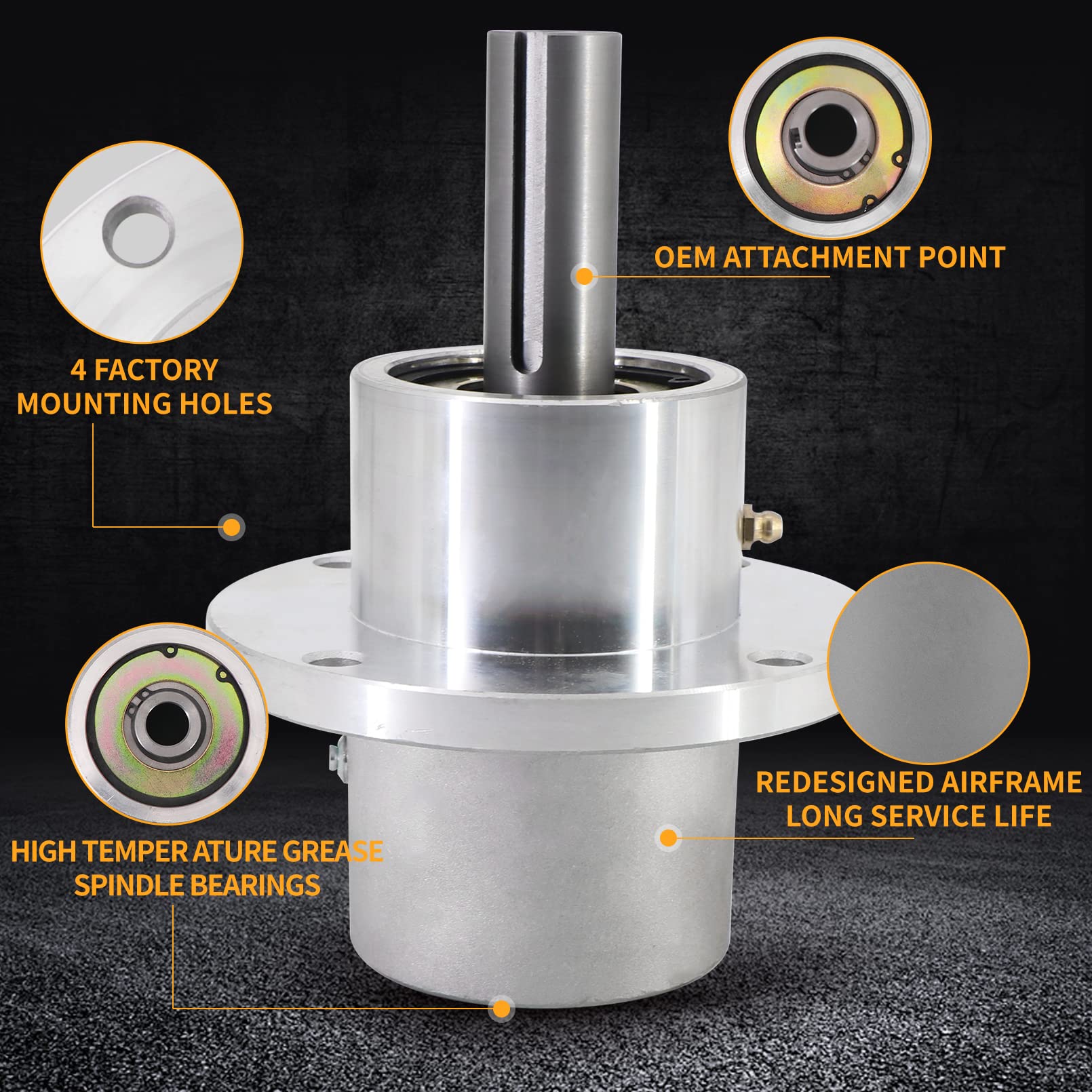 OEM ATTACHMENT POINT

4 FACTORY MOUNTING HOLES

REDESIGNED AIRFRAME LONG SERVICE LIFE

HIGH TEMPER ATURE GREASE SPINDLE BEARINGS