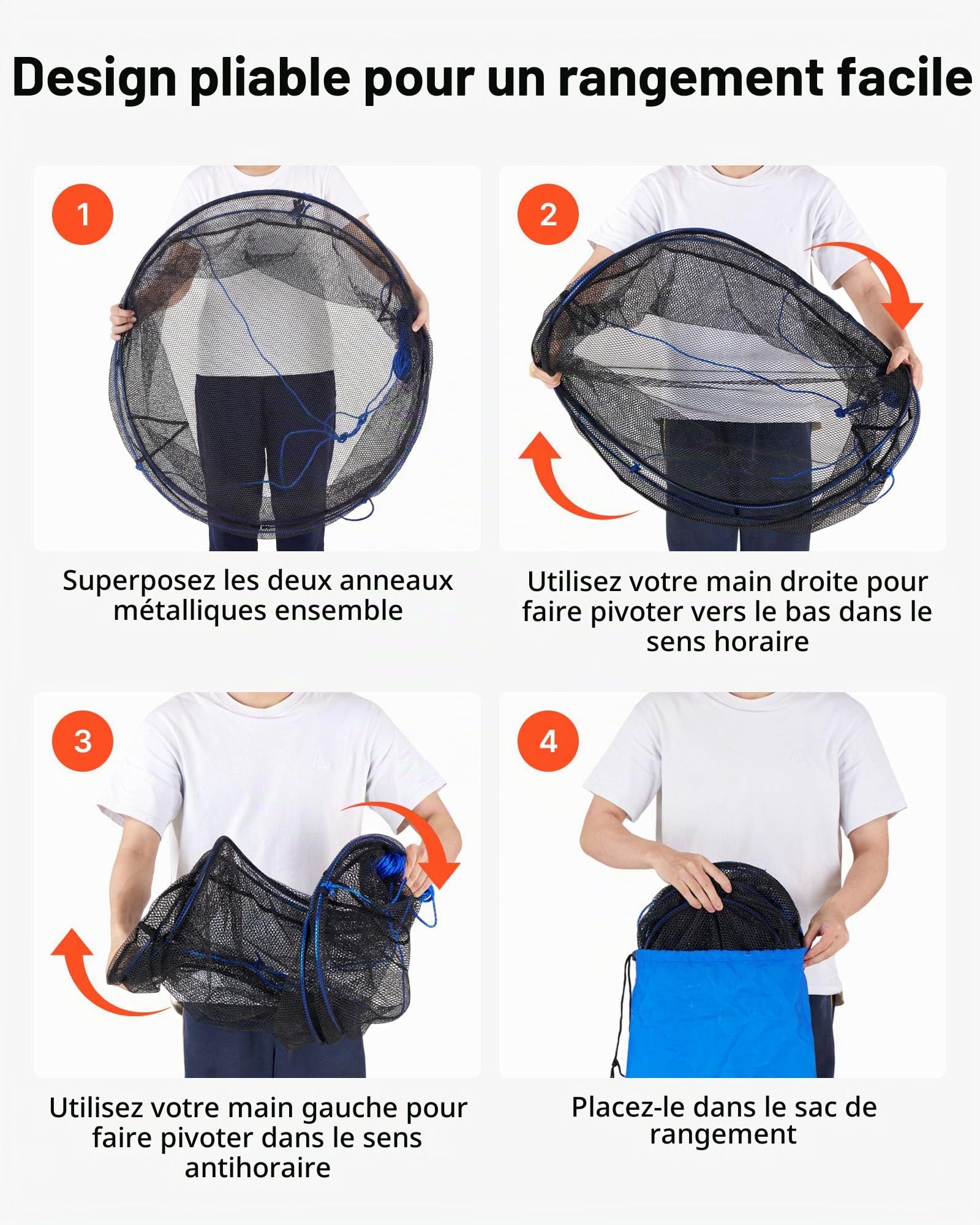 Design pliable pour un rangement facile

1

Superposez les deux anneaux métalliques ensemble

2

Utilisez votre main droite pour faire pivoter vers le bas dans le sens horaire

3

Utilisez votre main gauche pour faire pivoter dans le sens antihoraire

4

Placez-le dans le sac de rangement