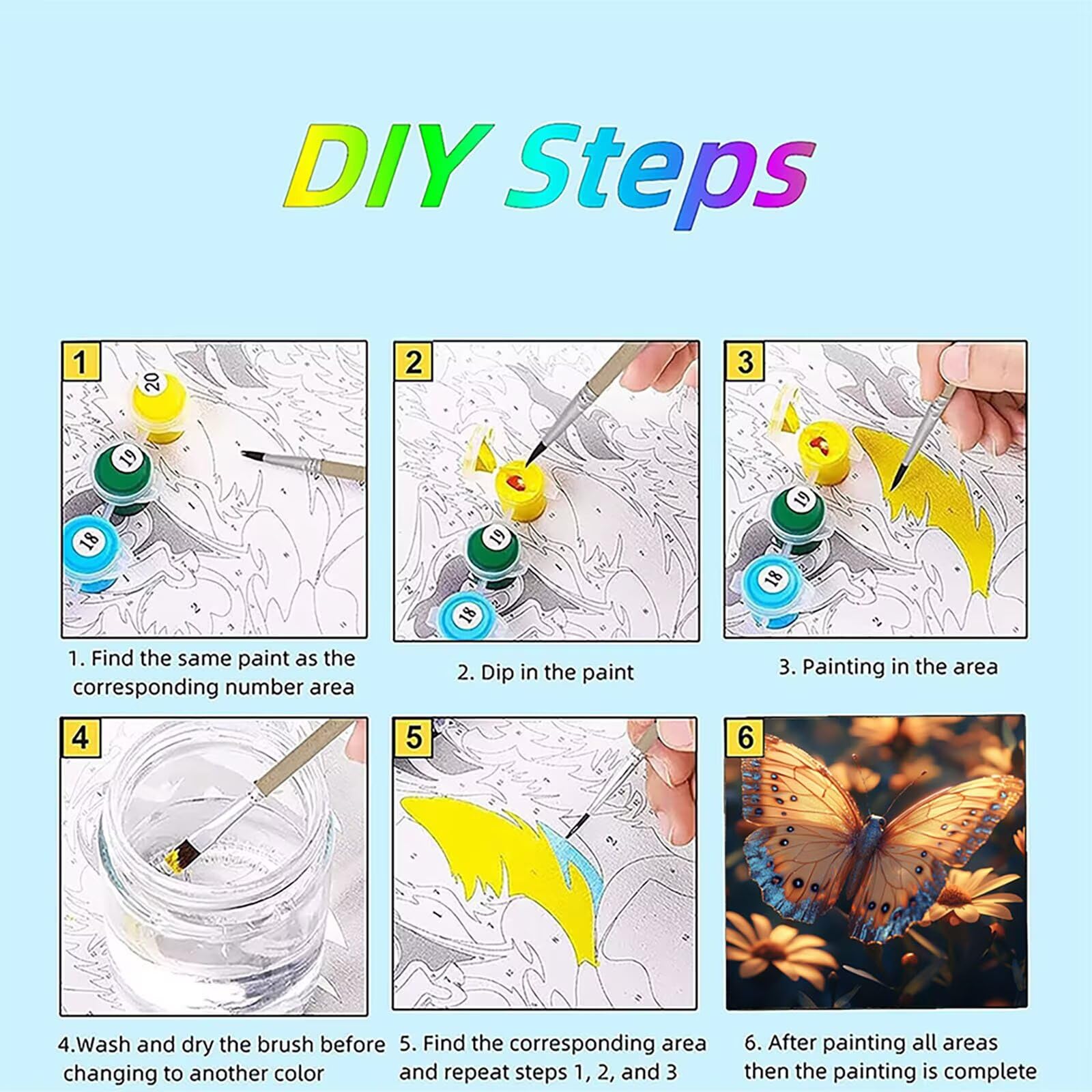 DIY Steps

1

20

19

18

1. Find the same paint as the corresponding number area

2

19

18

2. Dip in the paint

3

19

18

3. Painting in the area

4

4.Wash and dry the brush before changing to another color

5

5. Find the corresponding area and repeat steps 1, 2, and 3

6

6. After painting all areas then the painting is complete