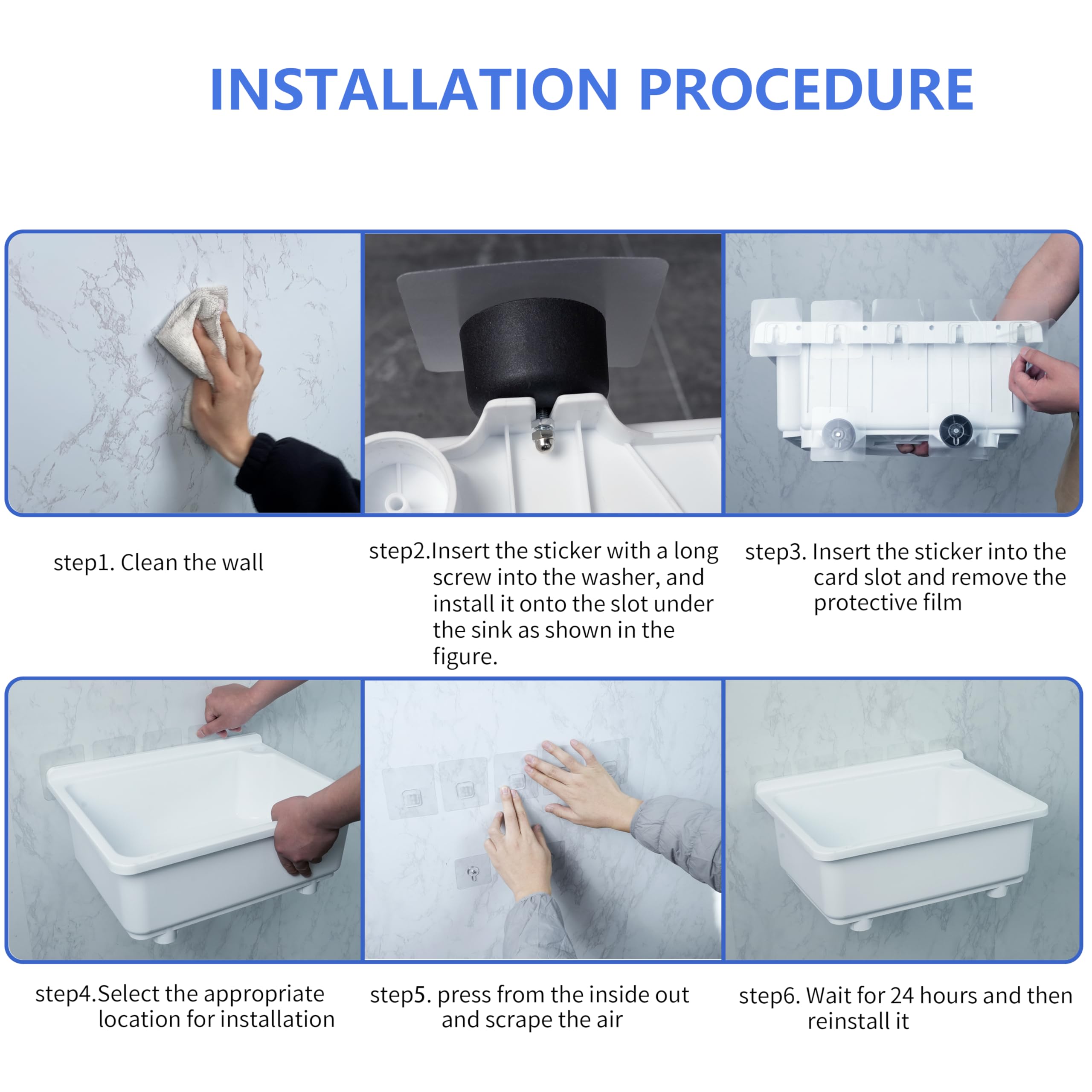 INSTALLATION PROCEDURE

step1. Clean the wall

step2.Insert the sticker with a long screw into the washer, and install it onto the slot under the sink as shown in the figure.

step3. Insert the sticker into the card slot and remove the protective film

step4.Select the appropriate location for installation

step5. press from the inside out and scrape the air

step6. Wait for 24 hours and then reinstall it