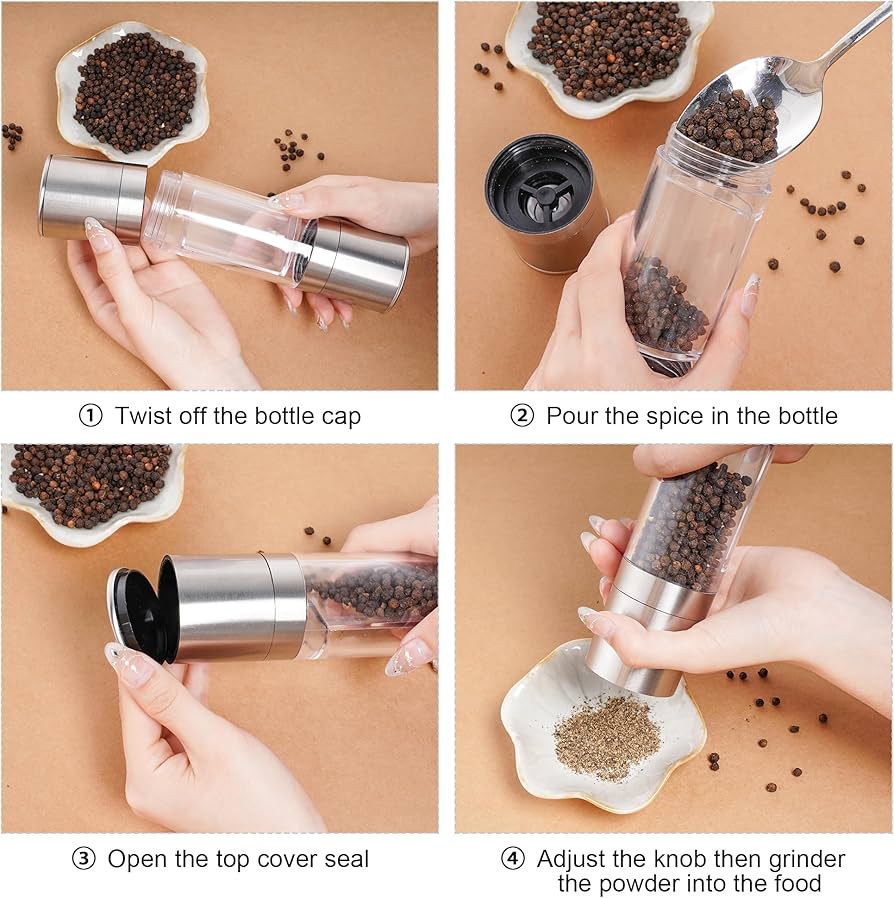 ① Twist off the bottle cap

② Pour the spice in the bottle

③ Open the top cover seal

④ Adjust the knob then grinder the powder into the food