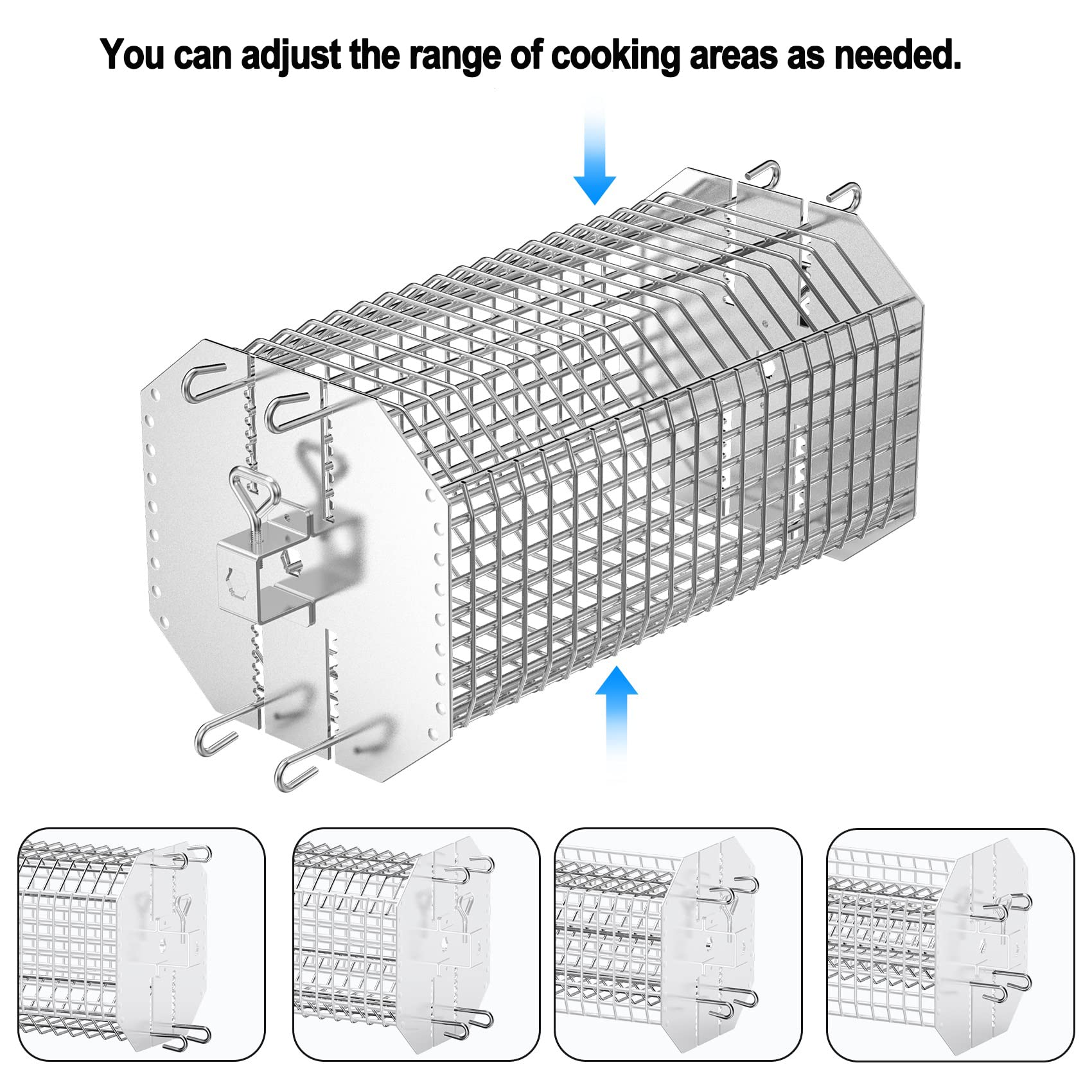 You can adjust the range of cooking areas as needed.