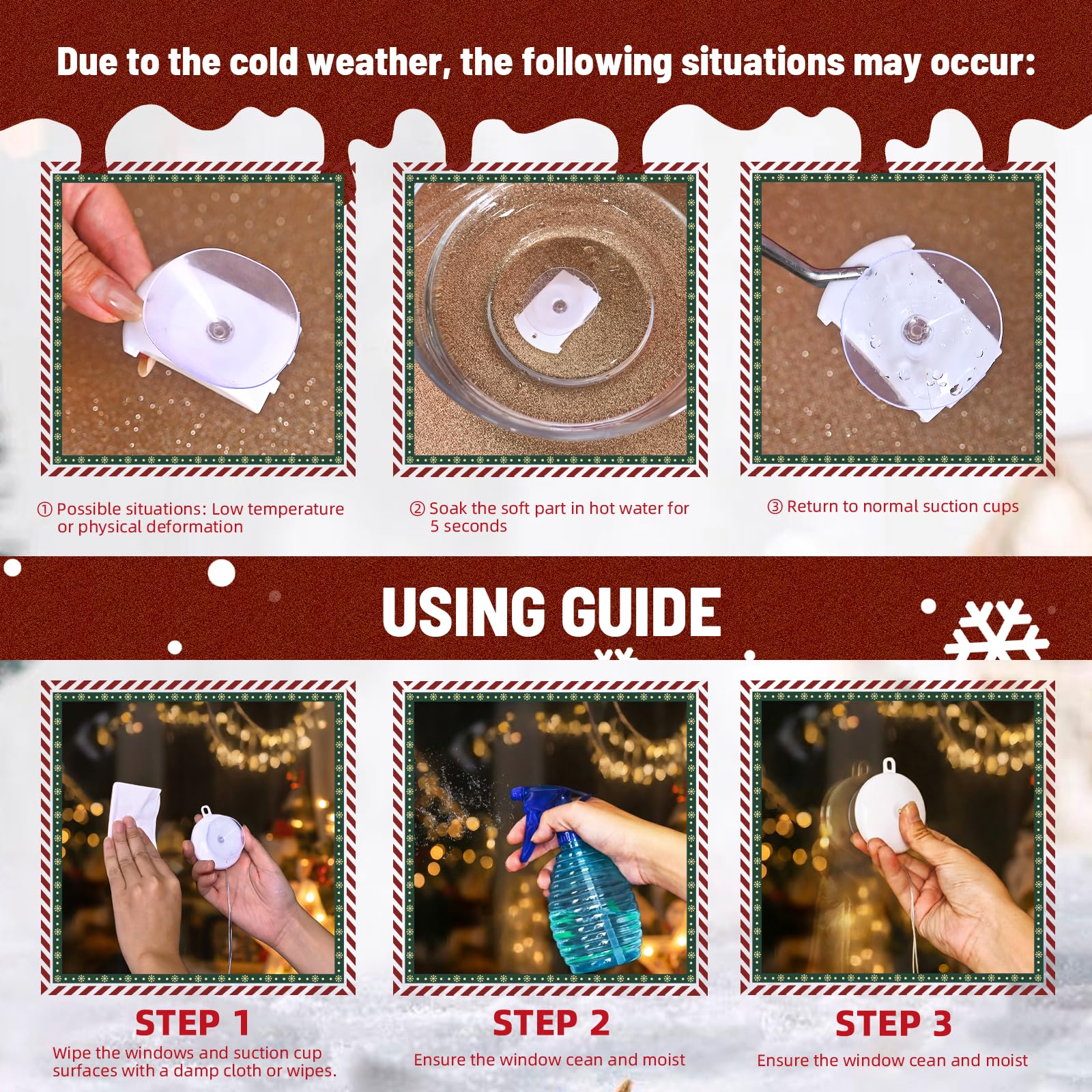 Due to the cold weather, the following situations may occur:

① Possible situations: Low temperature or physical deformation

② Soak the soft part in hot water for 5 seconds

③ Return to normal suction cups

USING GUIDE

STEP 1
Wipe the windows and suction cup surfaces with a damp cloth or wipes.

STEP 2
Ensure the window cean and moist

STEP 3
Ensure the window cean and moist