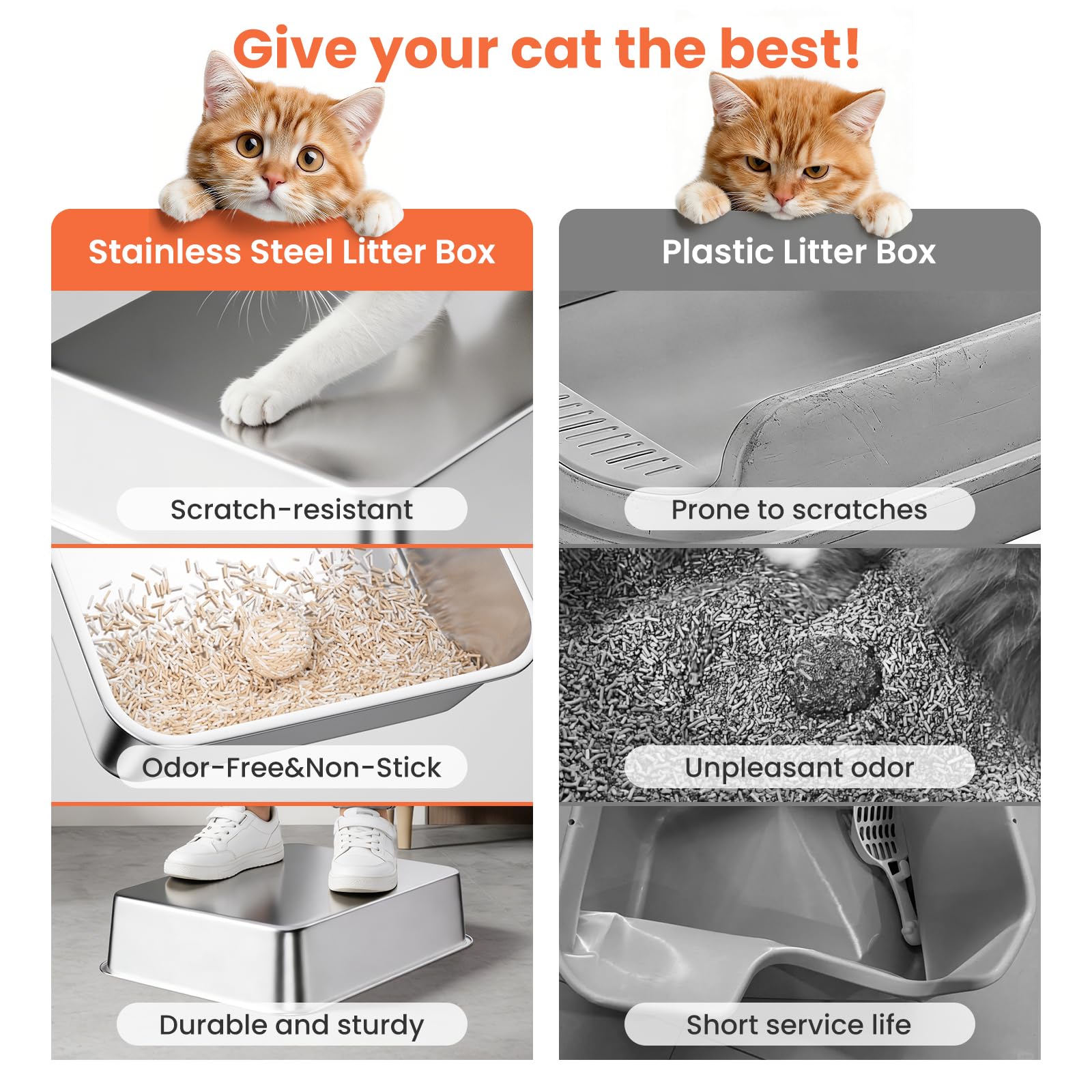 Give your cat the best!

Stainless Steel Litter Box

Scratch-resistant

Odor-Free&Non-Stick

Durable and sturdy

Plastic Litter Box

Prone to scratches

Unpleasant odor

Short service life