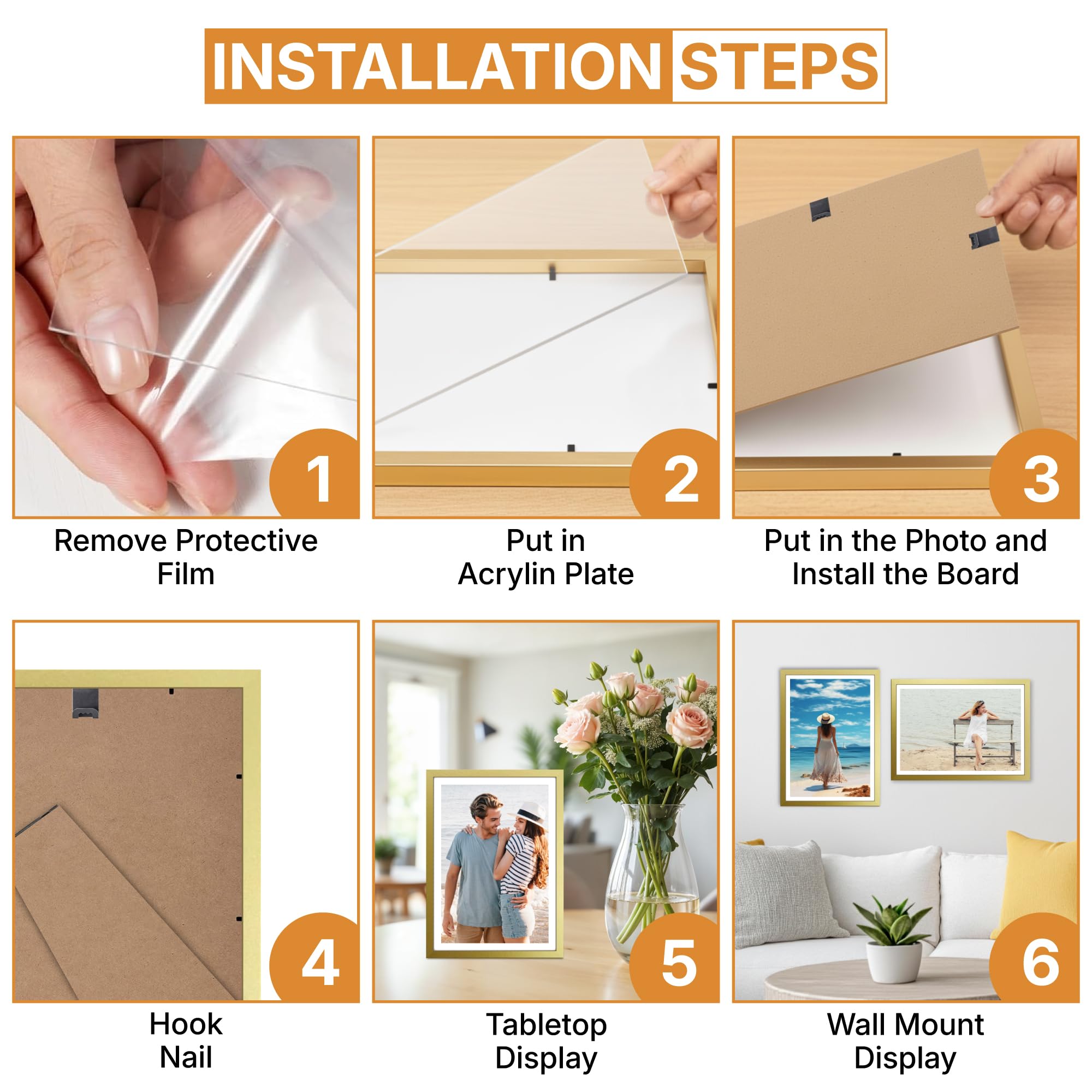 INSTALLATION STEPS

1
Remove Protective Film

2
Put in Acrylin Plate

3
Put in the Photo and Install the Board

4
Hook Nail

5
Tabletop Display

6
Wall Mount Display