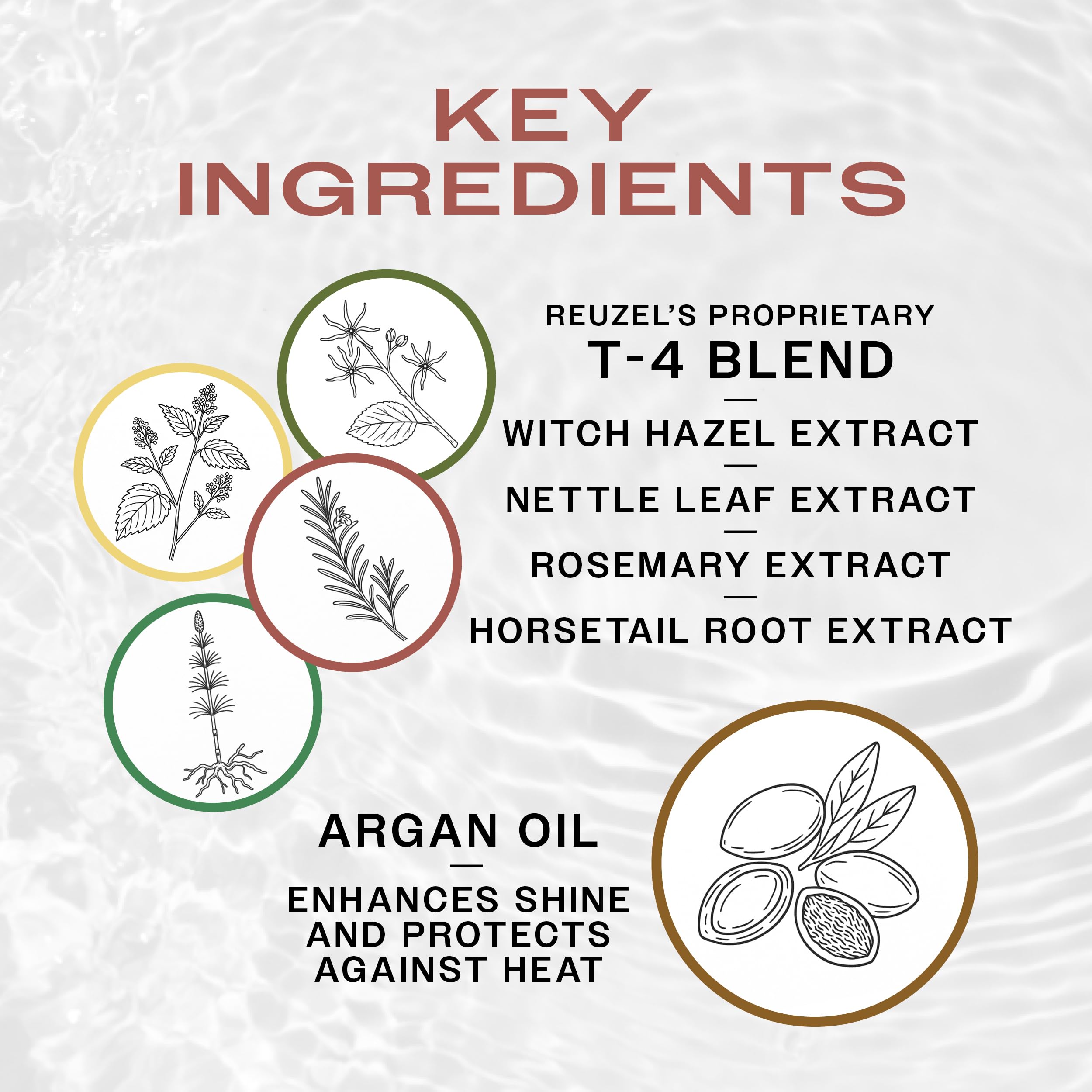 KEY INGREDIENTS

REUZEL'S PROPRIETARY
T-4 BLEND
—
WITCH HAZEL EXTRACT
—
NETTLE LEAF EXTRACT
—
ROSEMARY EXTRACT
—
HORSETAIL ROOT EXTRACT

ARGAN OIL
—
ENHANCES SHINE AND PROTECTS AGAINST HEAT