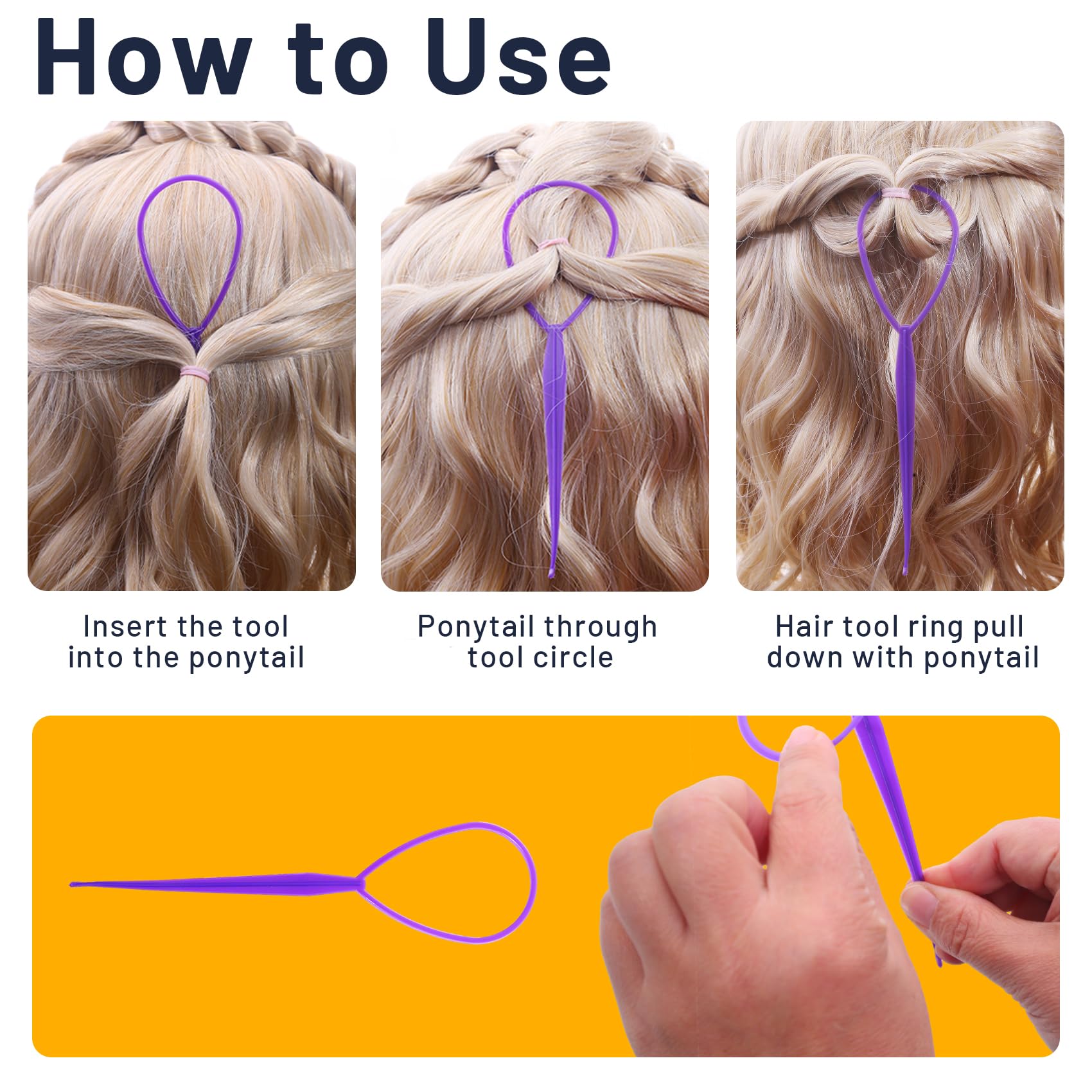 How to Use

Insert the tool into the ponytail

Ponytail through tool circle

Hair tool ring pull down with ponytail