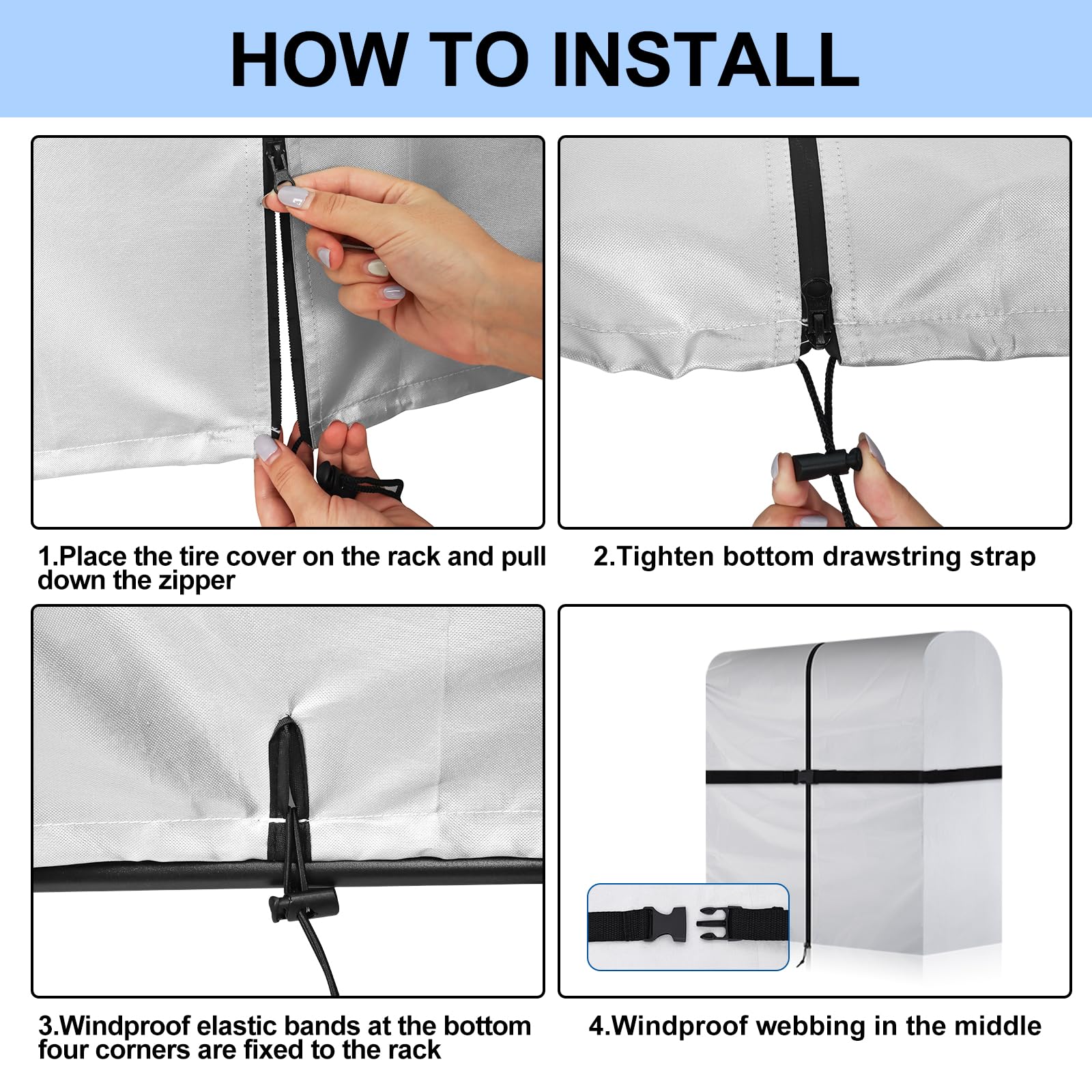 HOW TO INSTALL

1.Place the tire cover on the rack and pull down the zipper

2.Tighten bottom drawstring strap

3.Windproof elastic bands at the bottom four corners are fixed to the rack

4.Windproof webbing in the middle