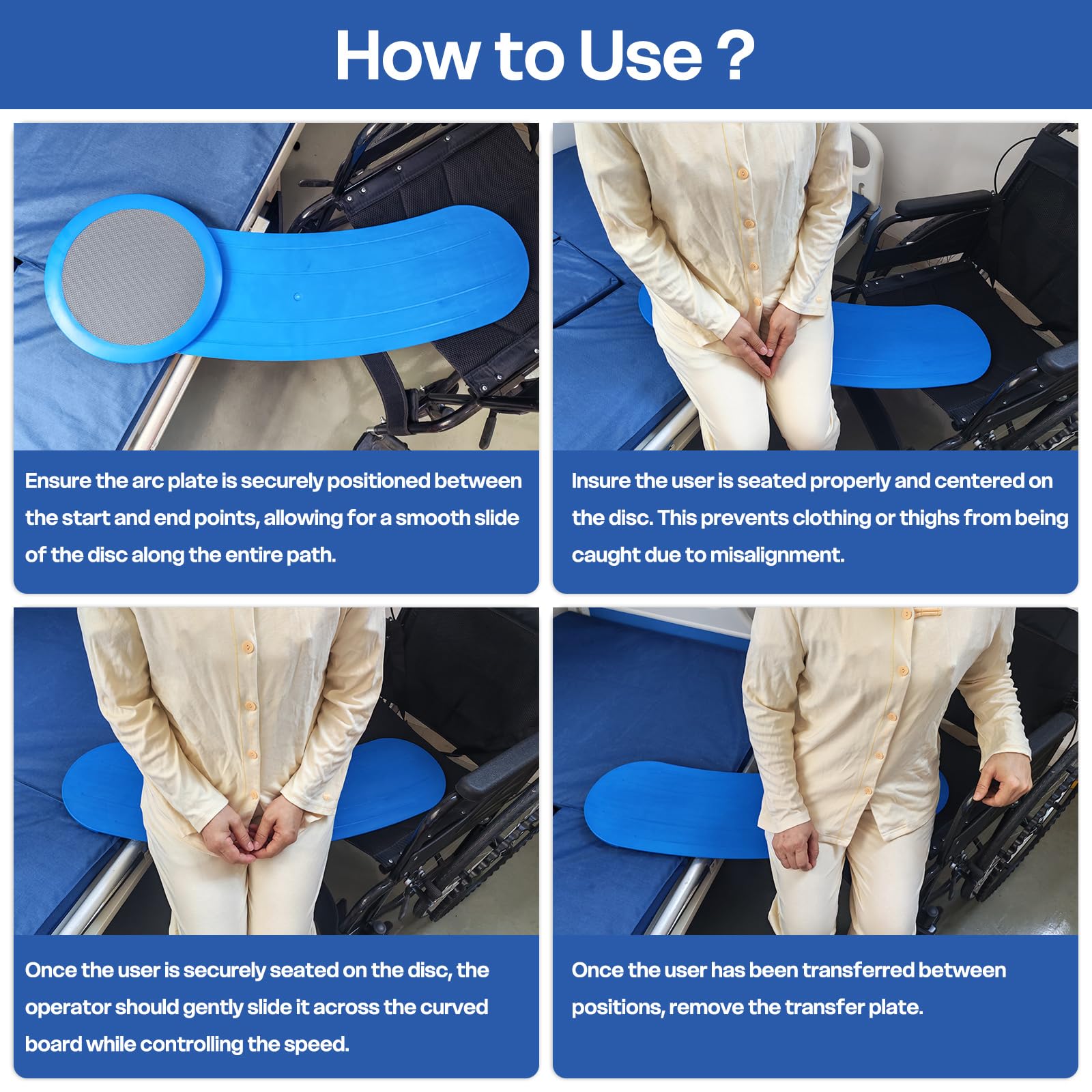 How to Use ?

Ensure the arc plate is securely positioned between the start and end points, allowing for a smooth slide of the disc along the entire path.

Insure the user is seated properly and centered on the disc. This prevents clothing or thighs from being caught due to misalignment.

Once the user is securely seated on the disc, the operator should gently slide it across the curved board while controlling the speed.

Once the user has been transferred between positions, remove the transfer plate.