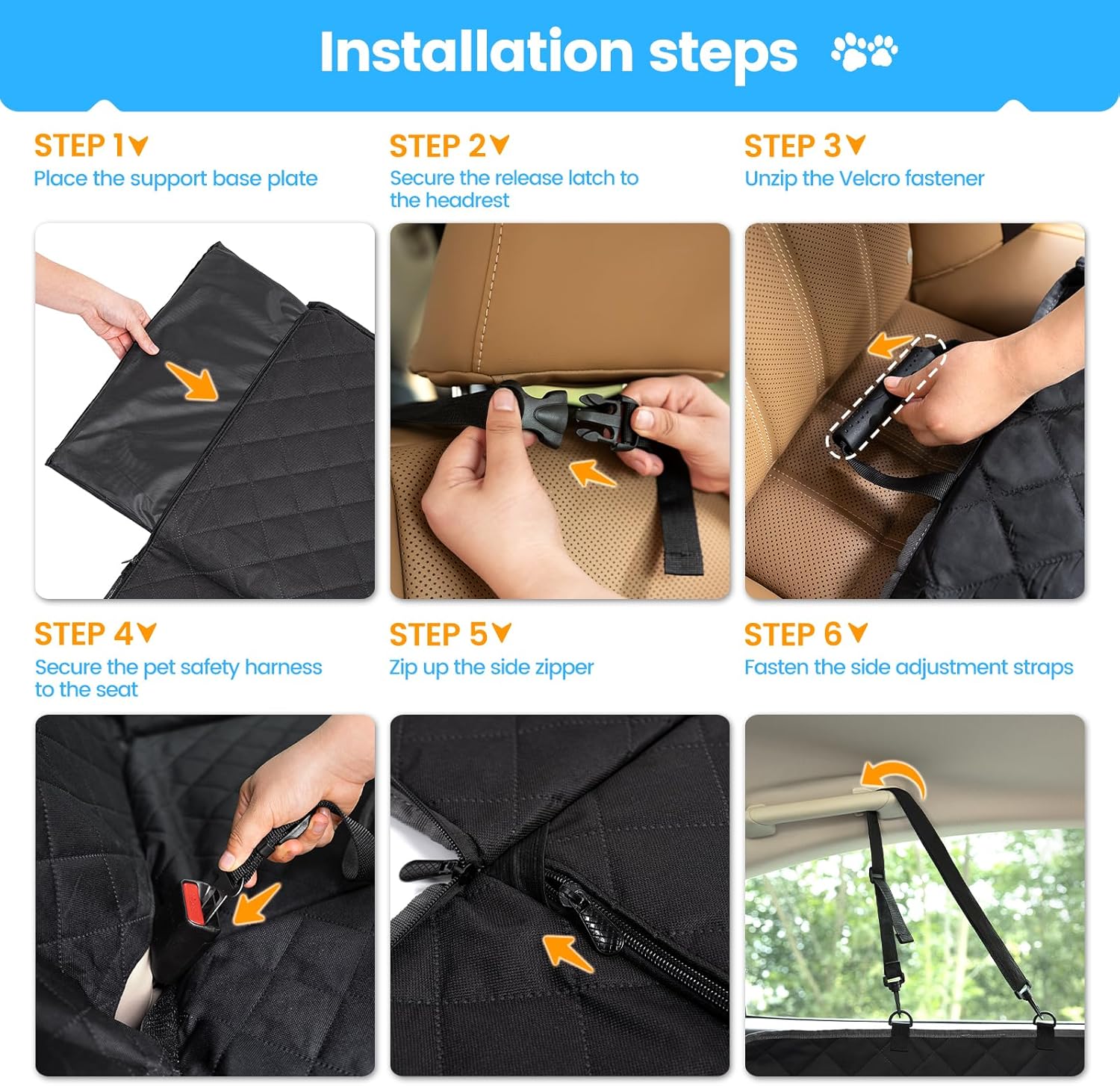 Installation steps

STEP 1
Place the support base plate

STEP 2
Secure the release latch to the headrest

STEP 3
Unzip the Velcro fastener

STEP 4
Secure the pet safety harness to the seat

STEP 5
Zip up the side zipper

STEP 6
Fasten the side adjustment straps