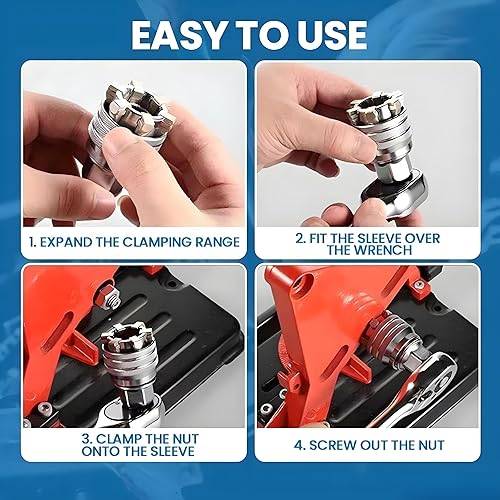 EASY TO USE

1. EXPAND THE CLAMPING RANGE

2. FIT THE SLEEVE OVER THE WRENCH

3. CLAMP THE NUT ONTO THE SLEEVE

4. SCREW OUT THE NUT