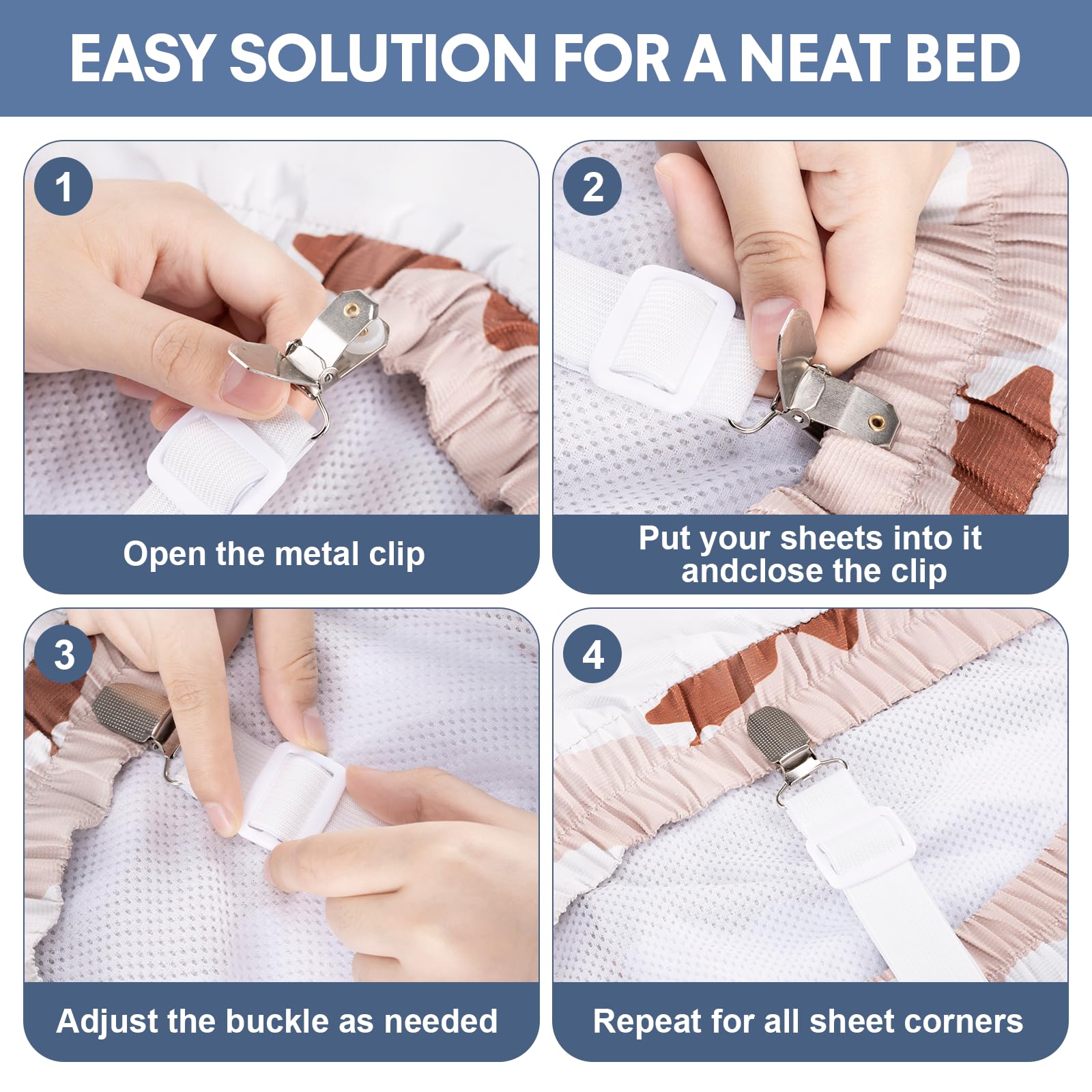 EASY SOLUTION FOR A NEAT BED

1

Open the metal clip

2

Put your sheets into it andclose the clip

3

Adjust the buckle as needed

4

Repeat for all sheet corners