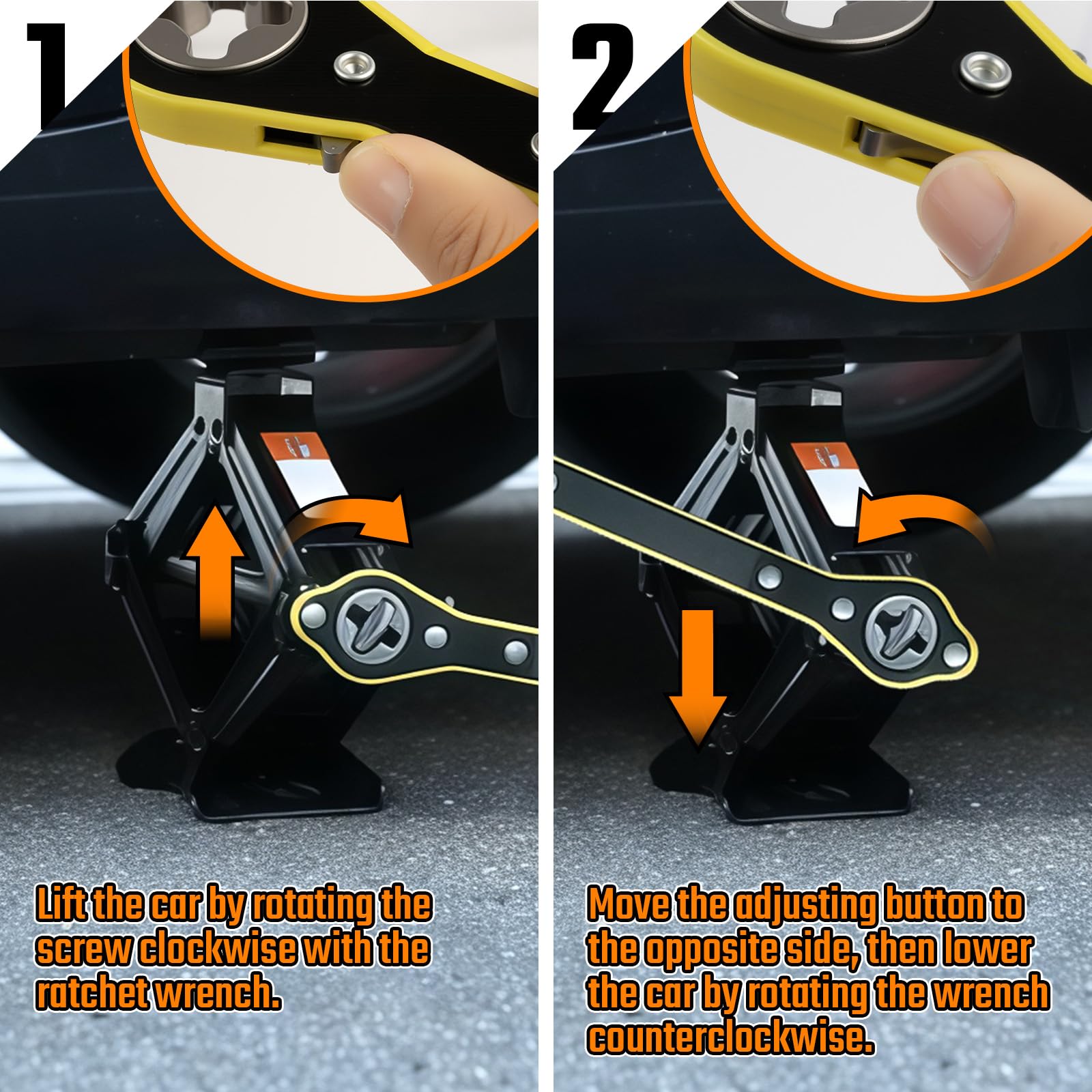 1

Lift the car by rotating the screw clockwise with the ratchet wrench.

2

Move the adjusting button to the opposite side, then lower the car by rotating the wrench counterclockwise.