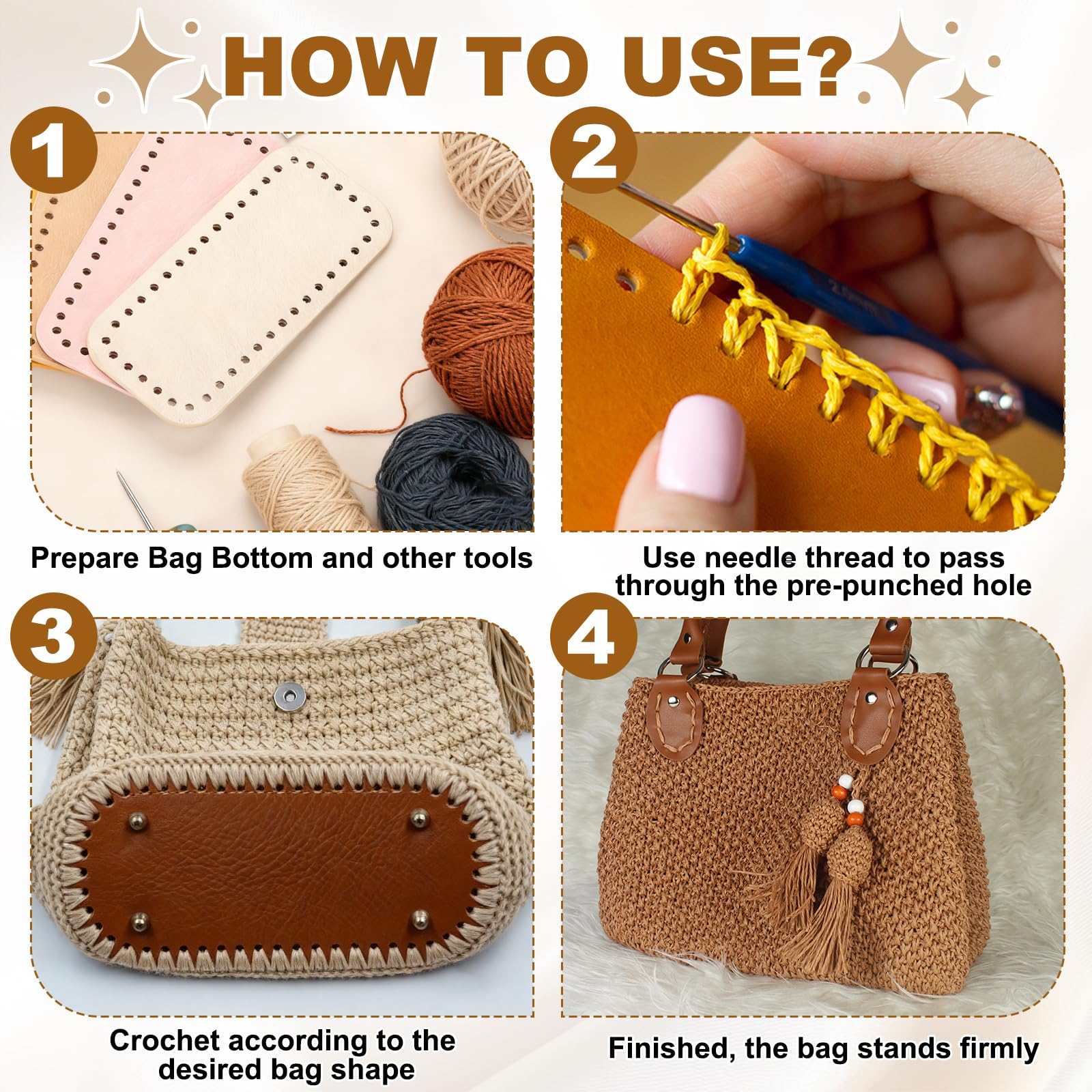 HOW TO USE?

1

Prepare Bag Bottom and other tools

2

Use needle thread to pass through the pre-punched hole

3

Crochet according to the desired bag shape

4

Finished, the bag stands firmly