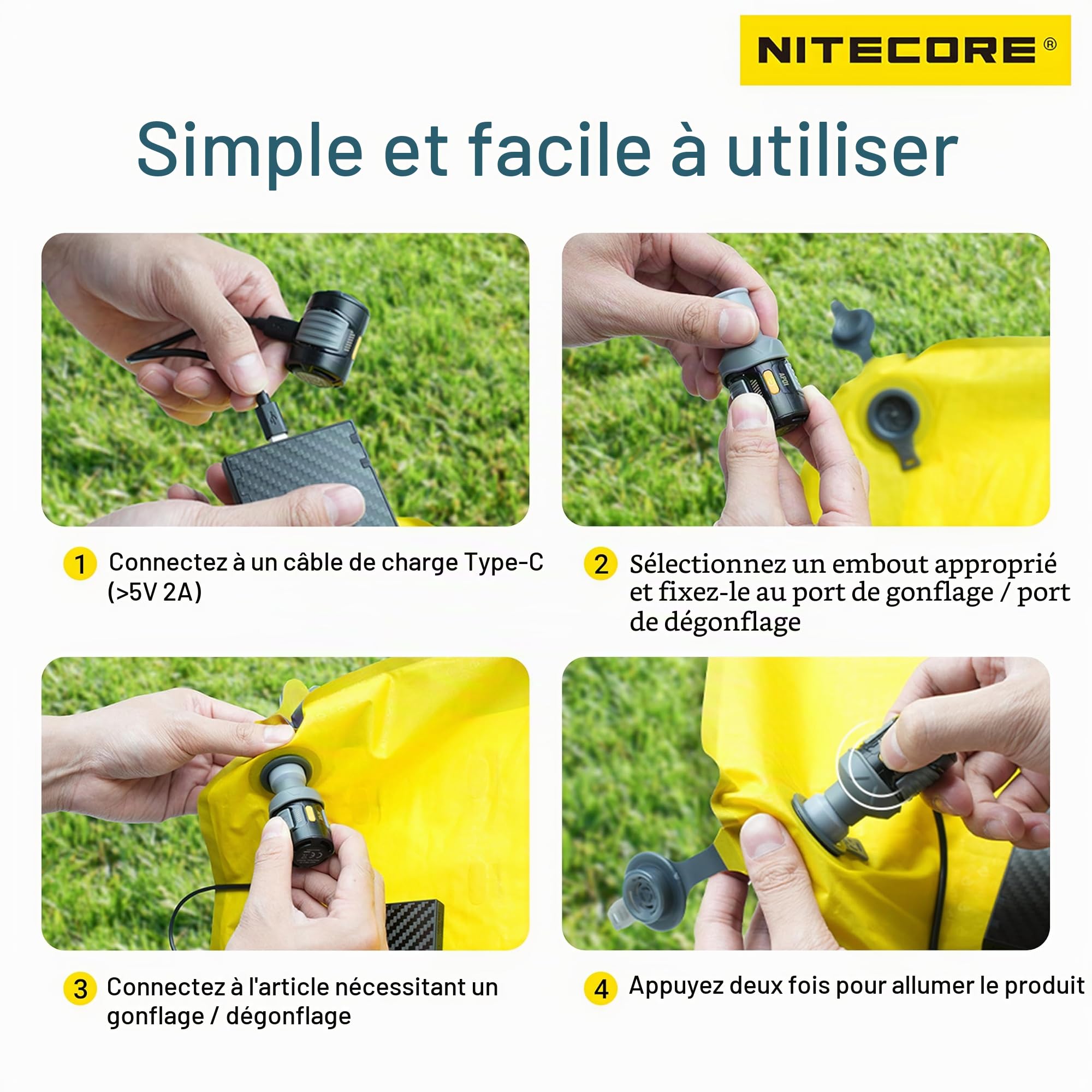 NITECORE®

Simple et facile à utiliser

1 Connectez à un câble de charge Type-C (>5V 2A)

2 Sélectionnez un embout approprié et fixez-le au port de gonflage / port de dégonflage

3 Connectez à l'article nécessitant un gonflage / dégonflage

4 Appuyez deux fois pour allumer le produit