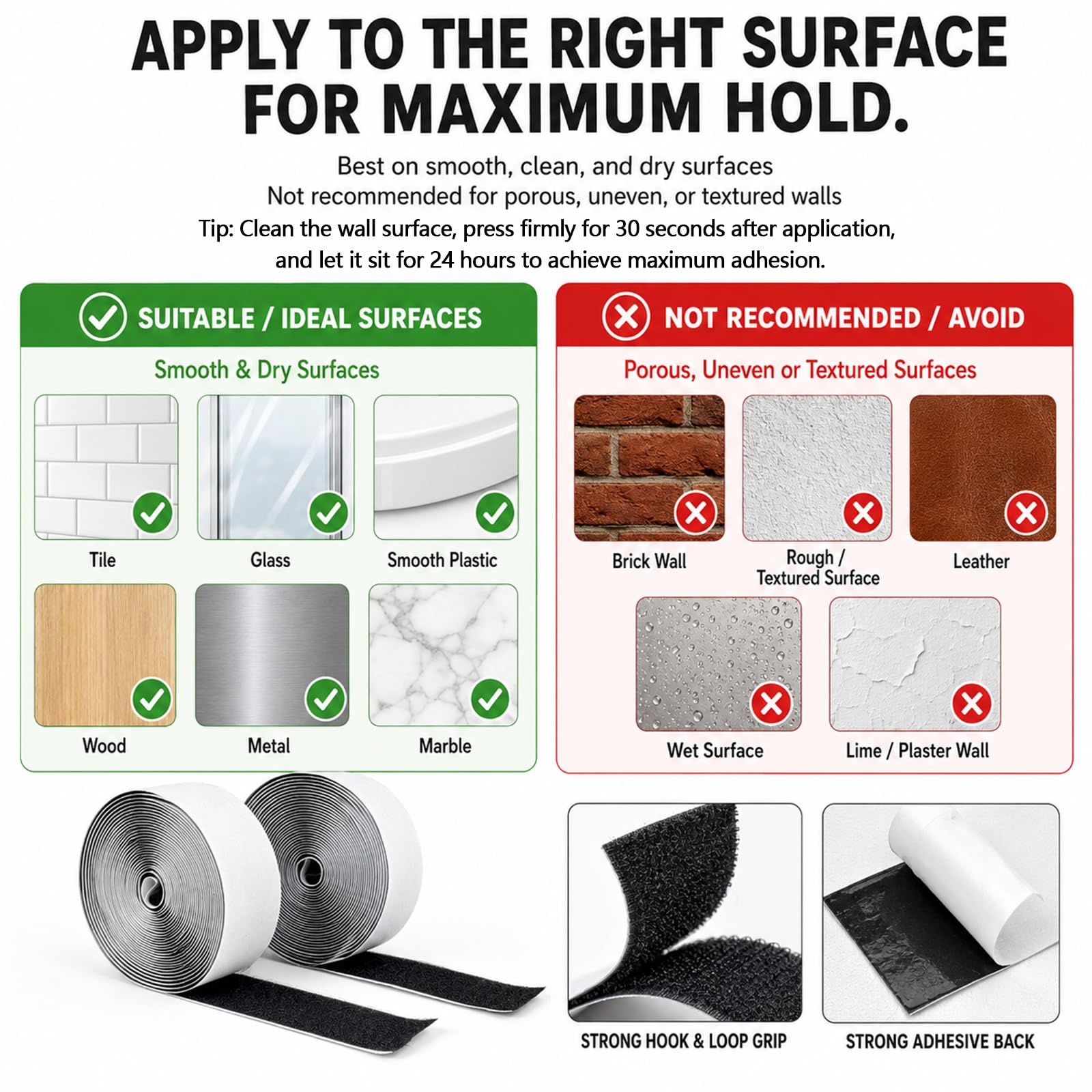 APPLY TO THE RIGHT SURFACE FOR MAXIMUM HOLD.

Best on smooth, clean, and dry surfaces
Not recommended for porous, uneven, or textured walls
Tip: Clean the wall surface, press firmly for 30 seconds after application, and let it sit for 24 hours to achieve maximum adhesion.

SUITABLE / IDEAL SURFACES

Smooth & Dry Surfaces

Tile
Glass
Smooth Plastic
Wood
Metal
Marble

NOT RECOMMENDED / AVOID

Porous, Uneven or Textured Surfaces

Brick Wall
Rough / Textured Surface
Leather
Wet Surface
Lime / Plaster Wall

STRONG HOOK & LOOP GRIP
STRONG ADHESIVE BACK