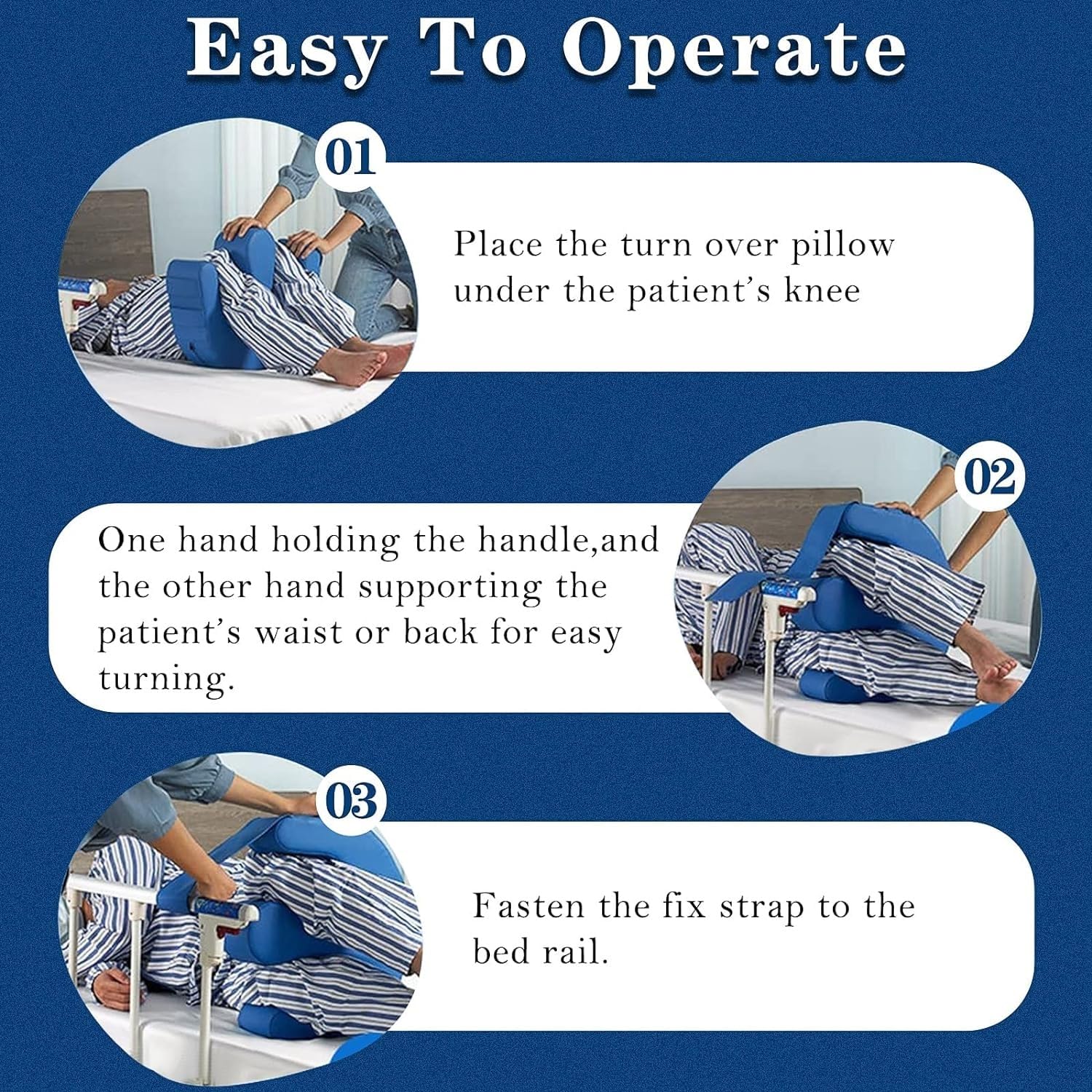 Easy To Operate

01

Place the turn over pillow under the patient's knee

02

One hand holding the handle,and the other hand supporting the patient's waist or back for easy turning.

03

Fasten the fix strap to the bed rail.