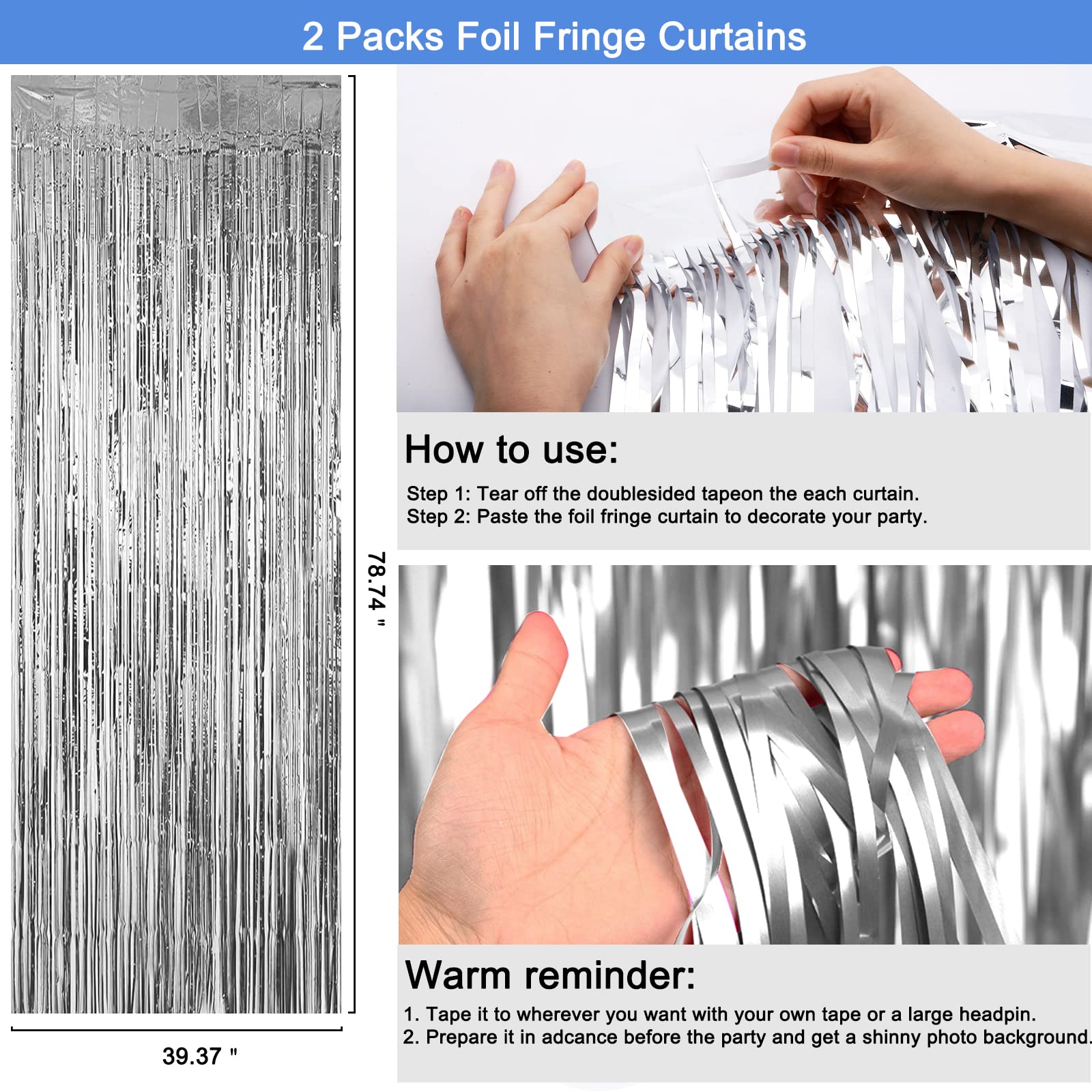 2 Packs Foil Fringe Curtains

78.74 "

39.37 "

How to use:

Step 1: Tear off the doublesided tapeon the each curtain.
Step 2: Paste the foil fringe curtain to decorate your party.

Warm reminder:

1. Tape it to wherever you want with your own tape or a large headpin.
2. Prepare it in adcance before the party and get a shinny photo background.