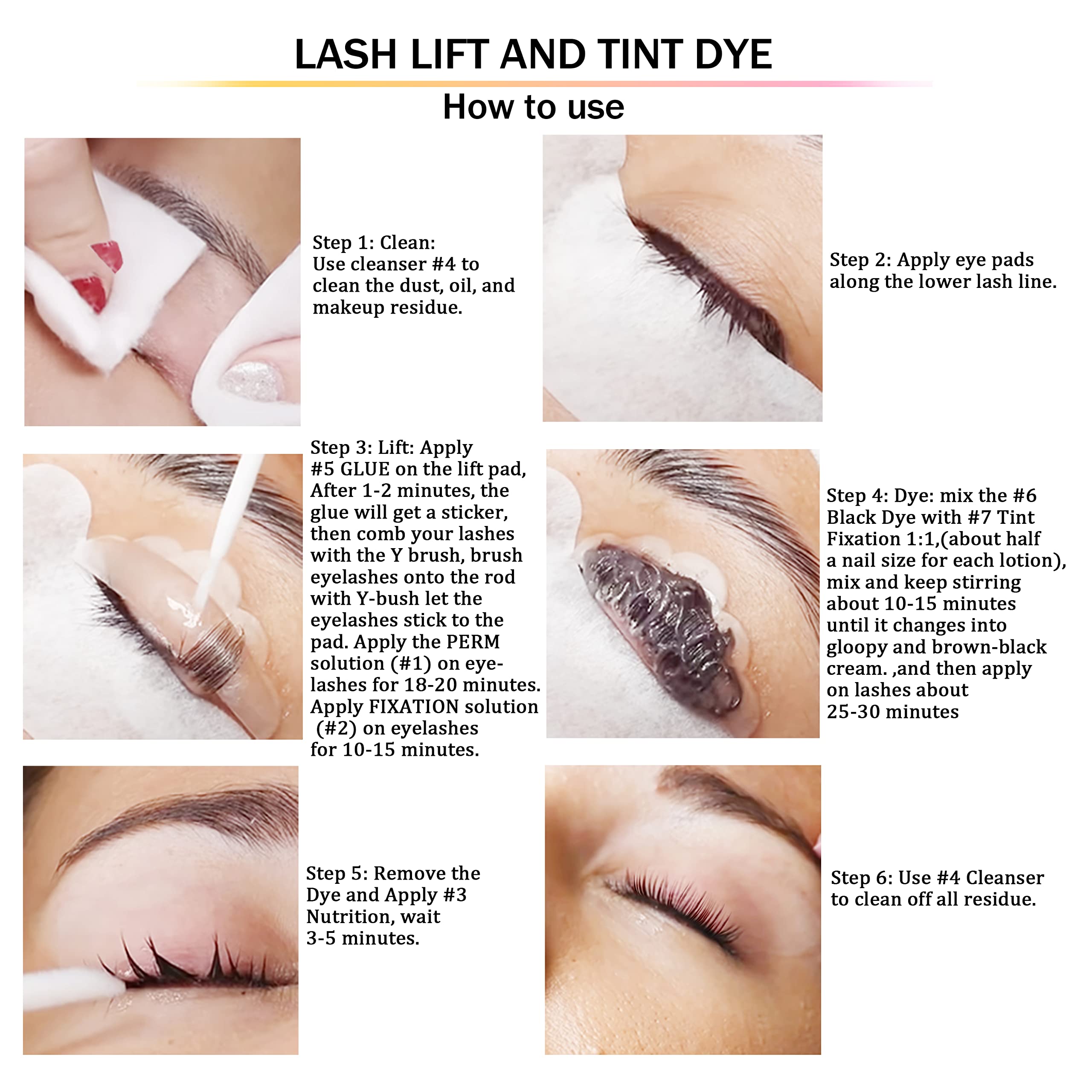 LASH LIFT AND TINT DYE

How to use

Step 1: Clean:
Use cleanser #4 to clean the dust, oil, and makeup residue.

Step 2: Apply eye pads along the lower lash line.

Step 3: Lift: Apply #5 GLUE on the lift pad, After 1-2 minutes, the glue will get a sticker, then comb your lashes with the Y brush, brush eyelashes onto the rod with Y-bush let the eyelashes stick to the pad. Apply the PERM solution (#1) on eyelashes for 18-20 minutes. Apply FIXATION solution (#2) on eyelashes for 10-15 minutes.

Step 4: Dye: mix the #6 Black Dye with #7 Tint Fixation 1:1,(about half a nail size for each lotion), mix and keep stirring about 10-15 minutes until it changes into gloopy and brown-black cream. ,and then apply on lashes about 25-30 minutes

Step 5: Remove the Dye and Apply #3 Nutrition, wait 3-5 minutes.

Step 6: Use #4 Cleanser to clean off all residue.