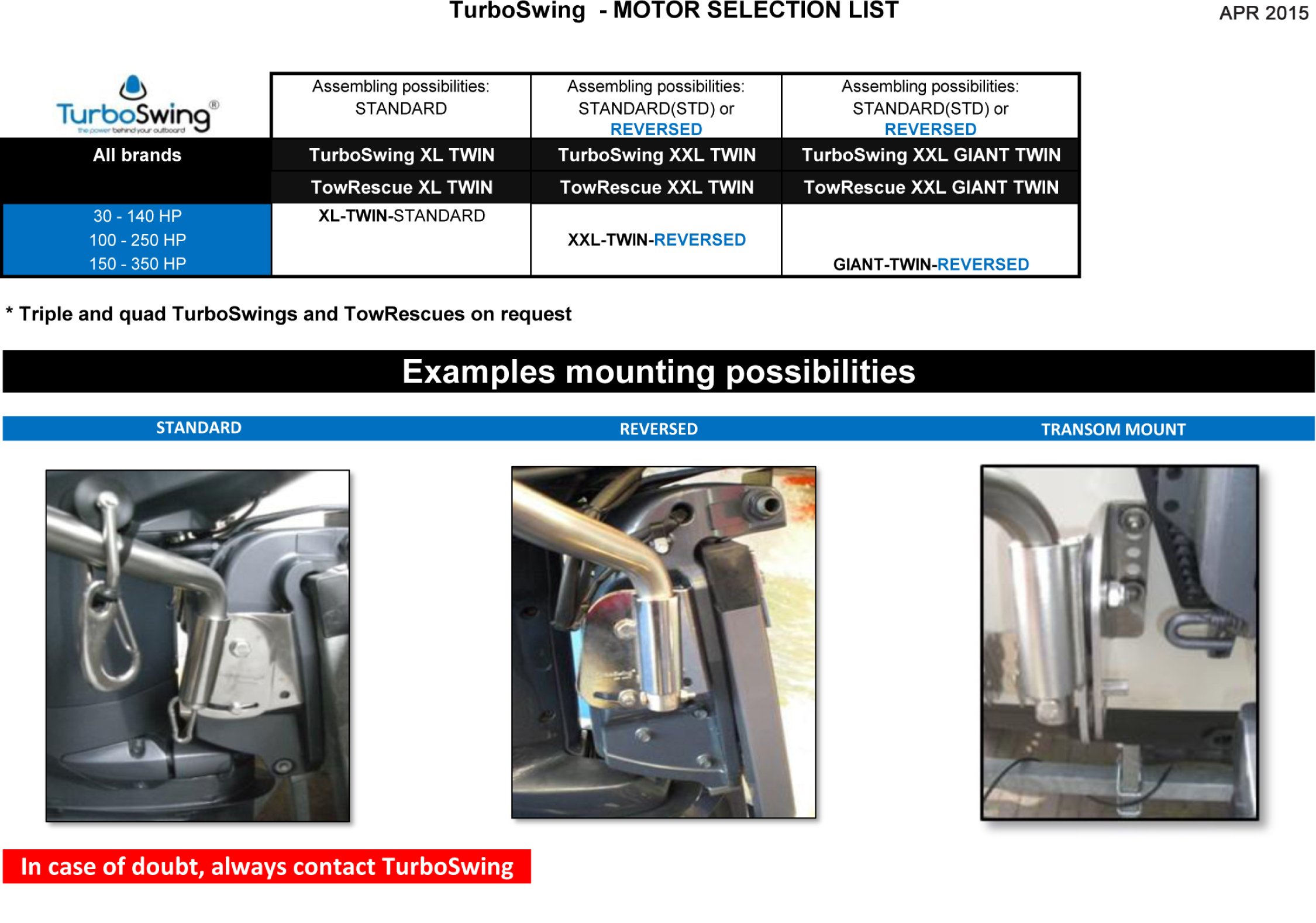 TurboSwing - MOTOR SELECTION LIST

APR 2015

| TurboSwing® the power behind your outboard | Assembling possibilities: STANDARD | Assembling possibilities: STANDARD(STD) or REVERSED | Assembling possibilities: STANDARD(STD) or REVERSED |
|---|---|---|---|
| All brands | TurboSwing XL TWIN | TurboSwing XXL TWIN | TurboSwing XXL GIANT TWIN |
| | TowRescue XL TWIN | TowRescue XXL TWIN | TowRescue XXL GIANT TWIN |
| 30 - 140 HP | XL-TWIN-STANDARD | | |
| 100 - 250 HP | | XXL-TWIN-REVERSED | |
| 150 - 350 HP | | | GIANT-TWIN-REVERSED |

* Triple and quad TurboSwings and TowRescues on request

Examples mounting possibilities

STANDARD

REVERSED

TRANSOM MOUNT

In case of doubt, always contact TurboSwing