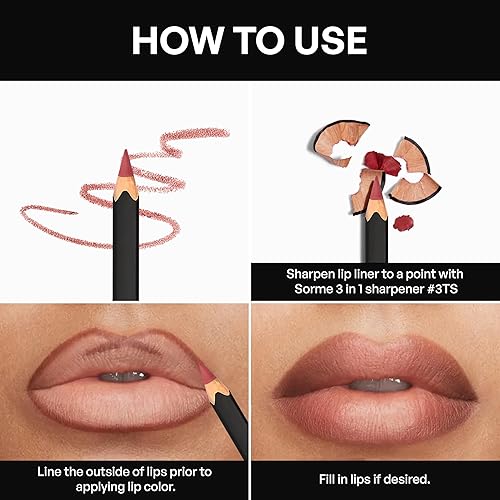 HOW TO USE

Sharpen lip liner to a point with Sorme 3 in 1 sharpener #3TS

Line the outside of lips prior to applying lip color.

Fill in lips if desired.