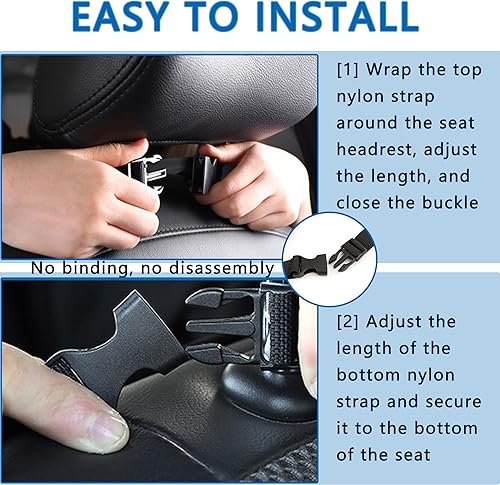 EASY TO INSTALL

[1] Wrap the top nylon strap around the seat headrest, adjust the length, and close the buckle

No binding, no disassembly

[2] Adjust the length of the bottom nylon strap and secure it to the bottom of the seat