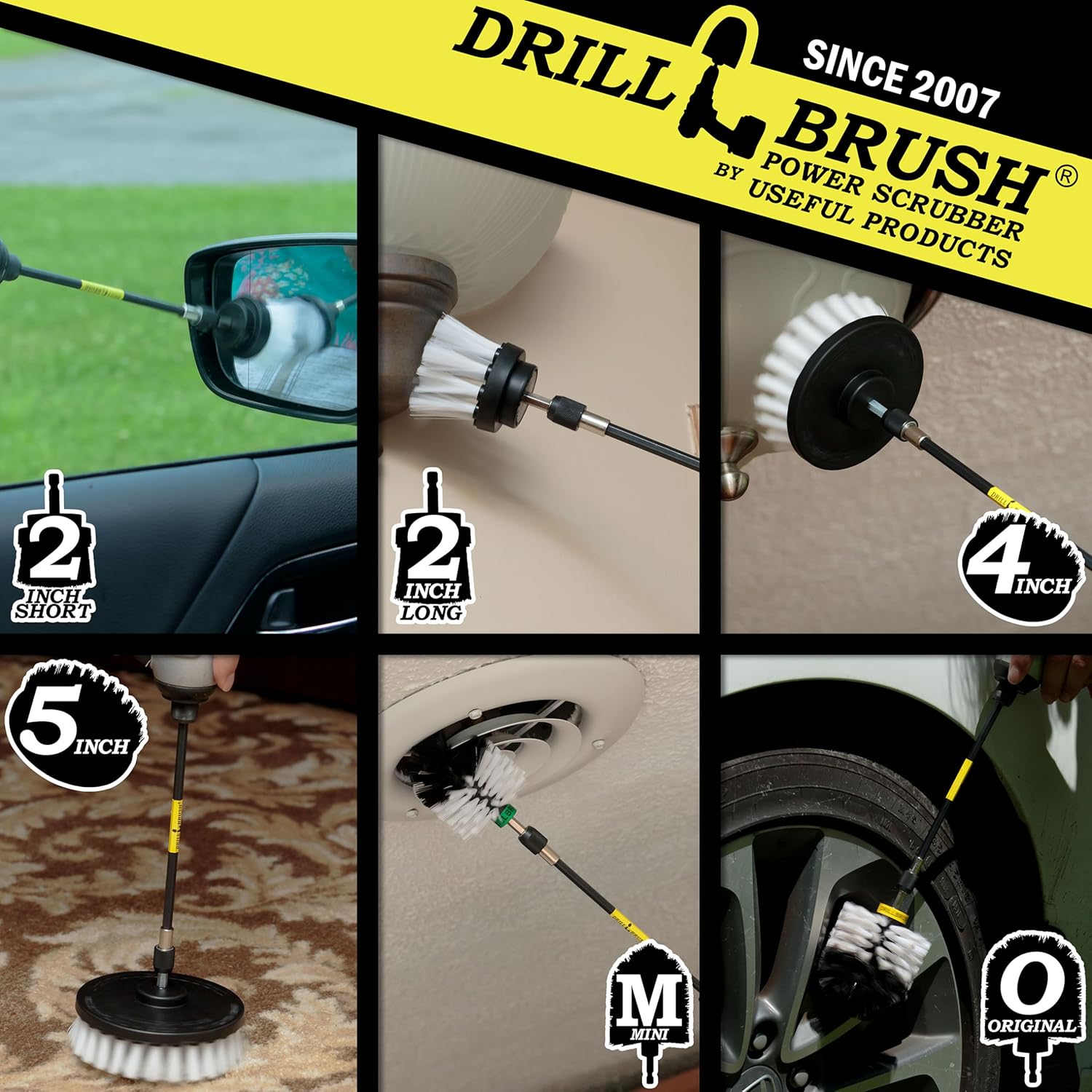 DRILL BRUSH®
SINCE 2007
POWER SCRUBBER
BY USEFUL PRODUCTS

2 INCH SHORT

2 INCH LONG

4 INCH

5 INCH

M MINI

O ORIGINAL